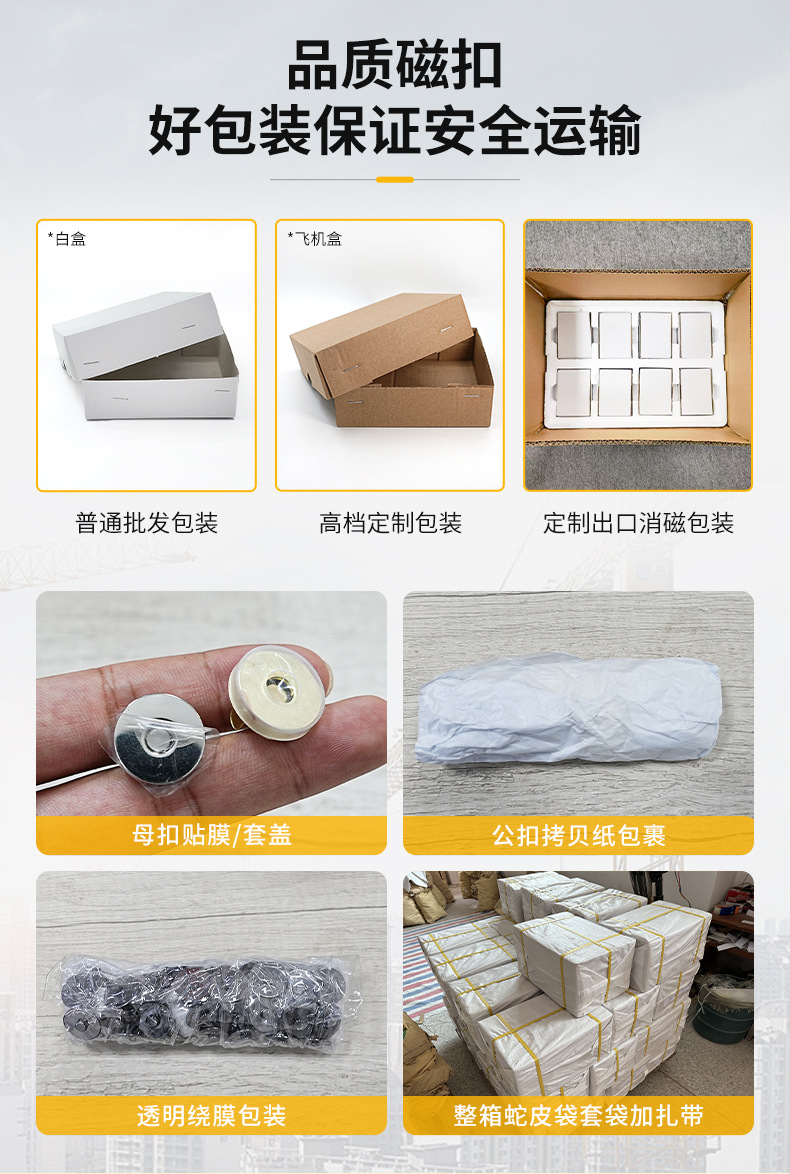 品质磁扣
好包装保证安全运输

*白盒

普通批发包装

*飞机盒

高档定制包装

定制出口消磁包装

母扣贴膜/套盖

公扣拷贝纸包裹

透明绕膜包装

整箱蛇皮袋套袋加扎带