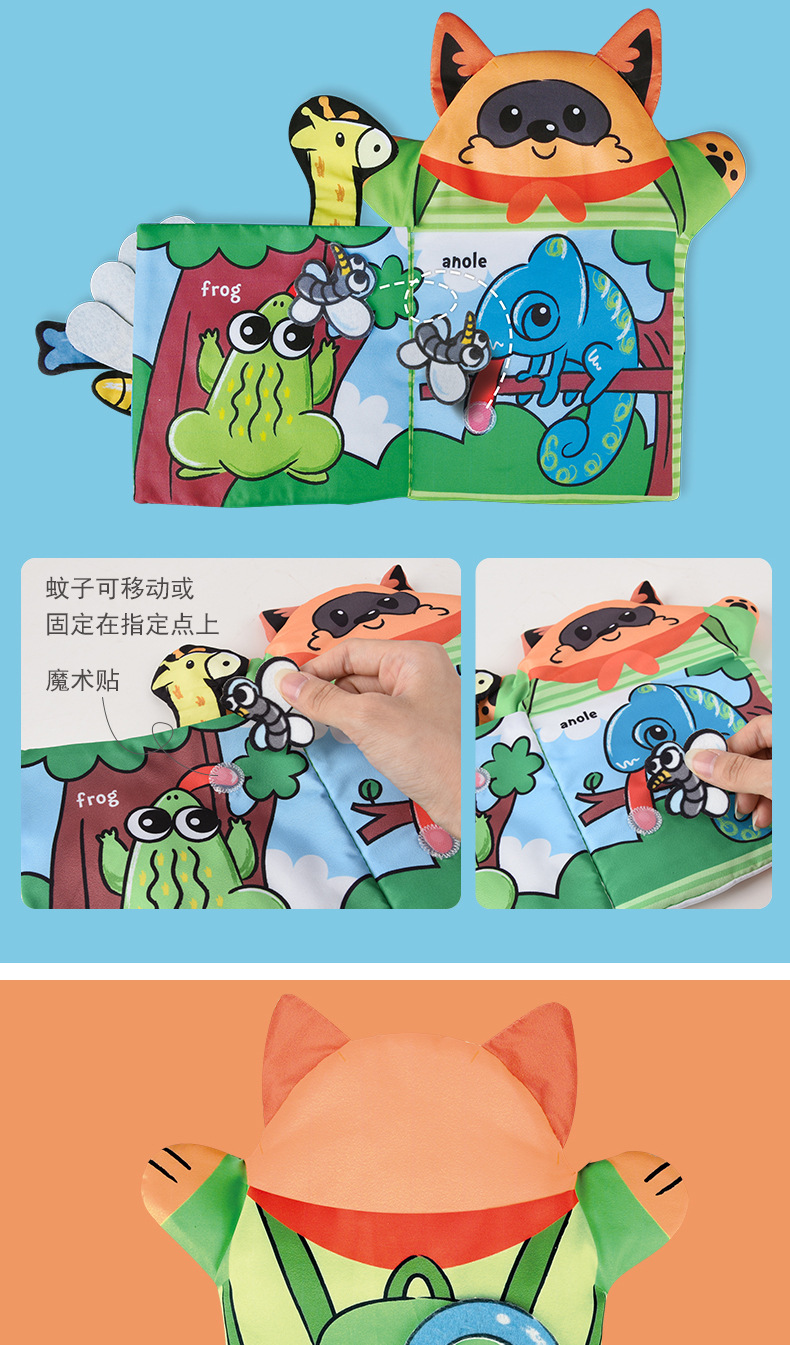 frog

anole

蚊子可移动或
固定在指定点上

魔术贴

frog

anole