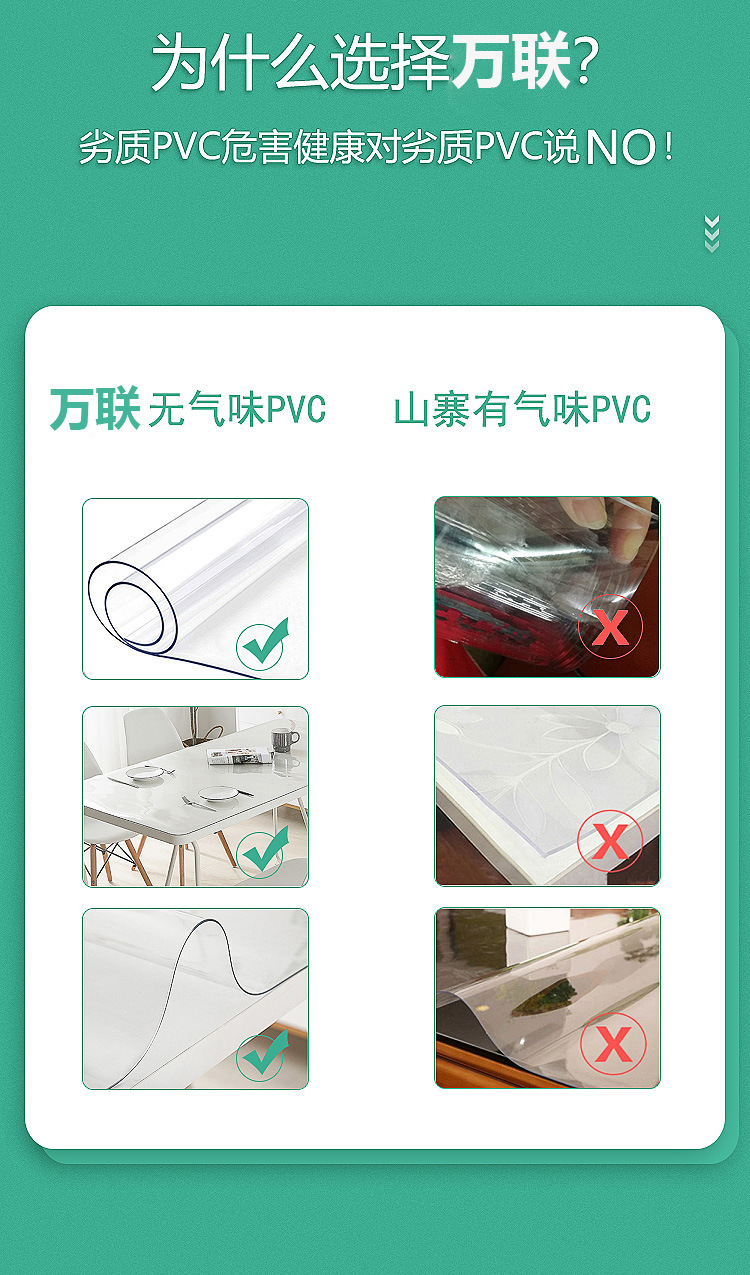 为什么选择万联?

劣质PVC危害健康对劣质PVC说NO!

万联 无气味PVC

山寨有气味PVC