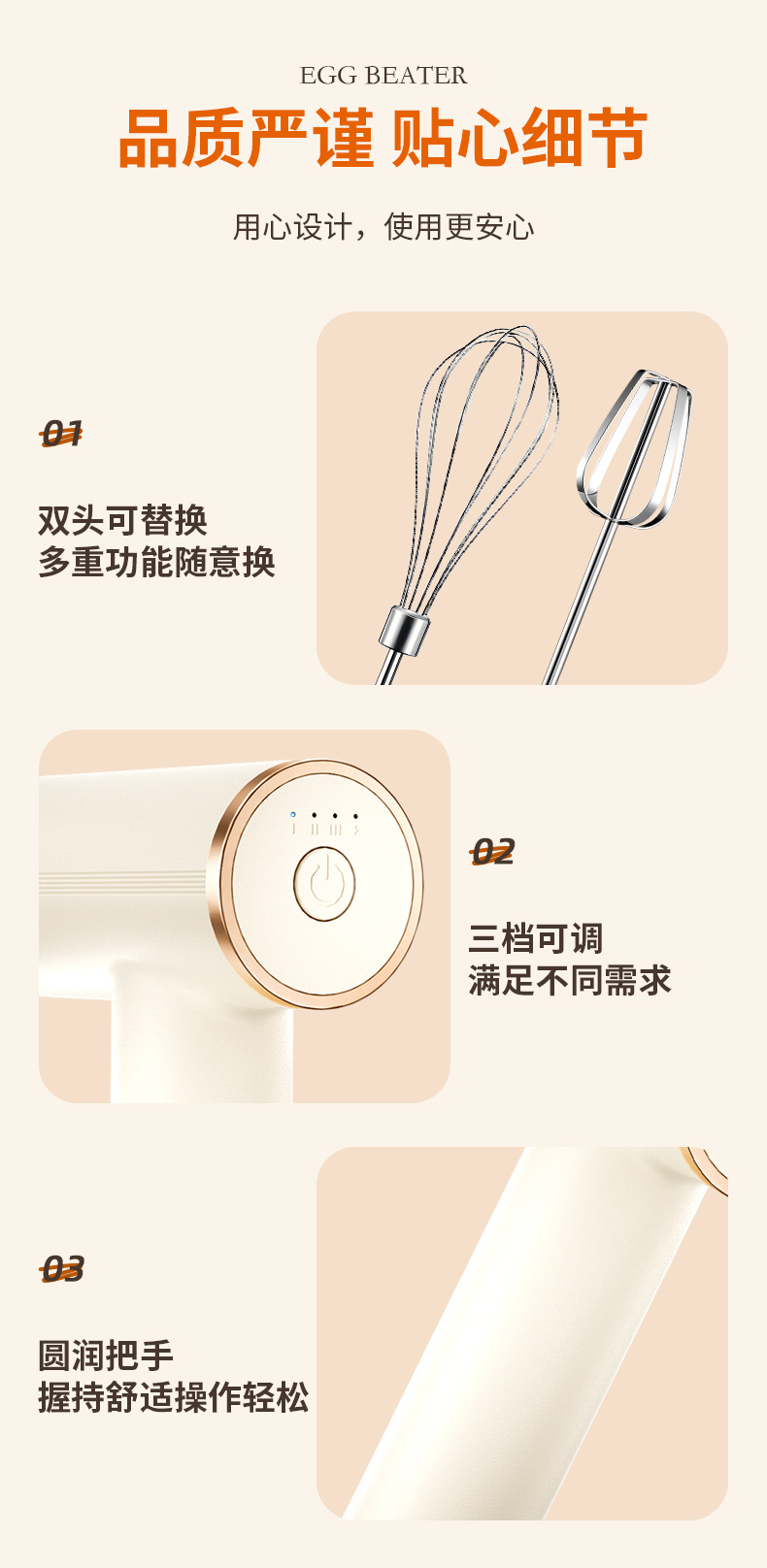 EGG BEATER

品质严谨 贴心细节

用心设计，使用更安心

01

双头可替换
多重功能随意换

I II III

02

三档可调
满足不同需求

03

圆润把手
握持舒适操作轻松