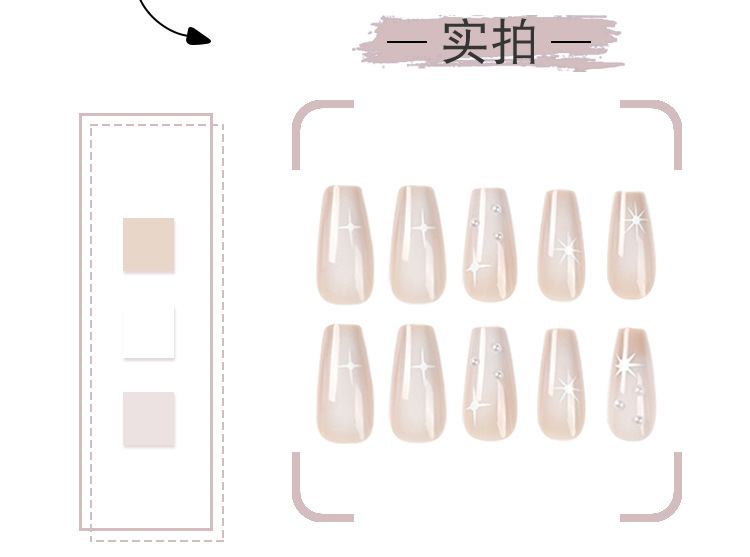 — 实拍 —