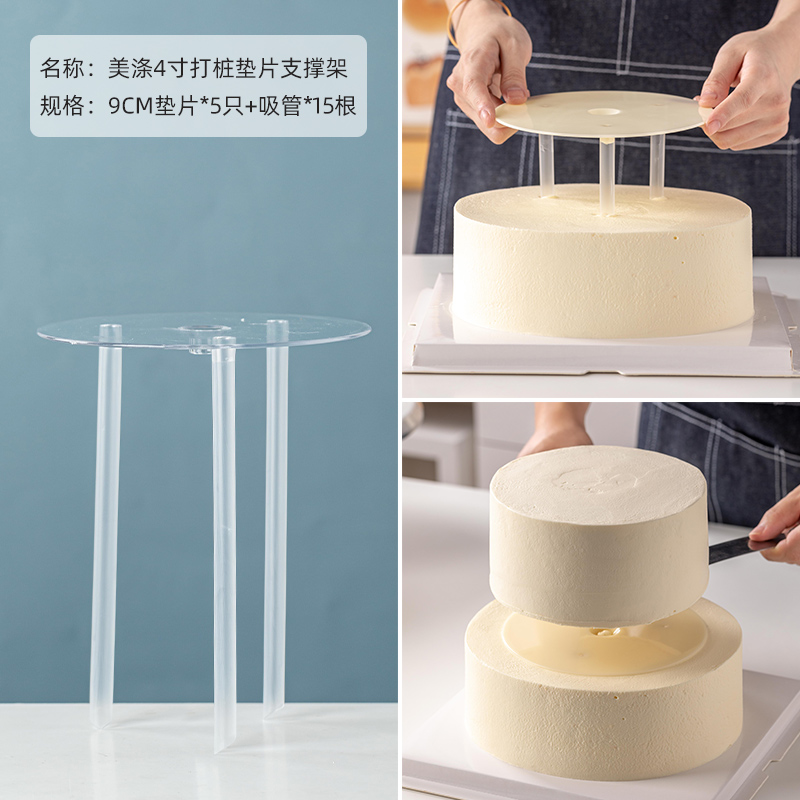 名称：美涤4寸打桩垫片支撑架
规格：9CM垫片*5只+吸管*15根