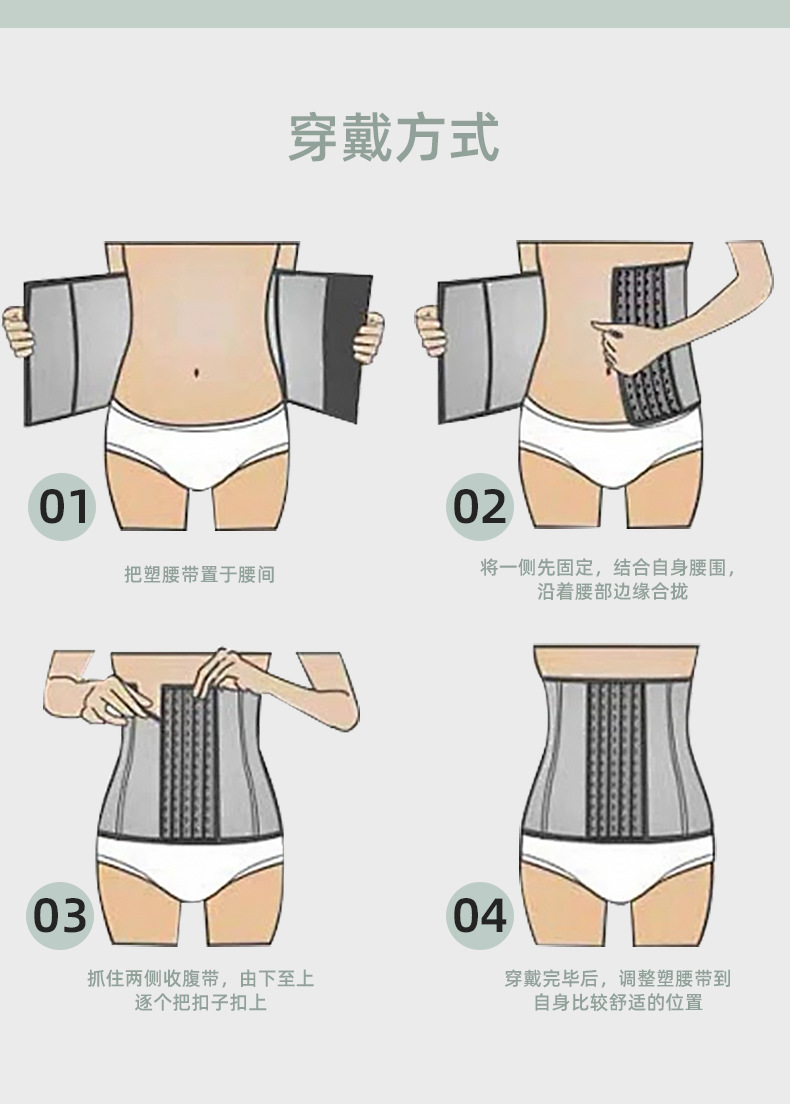 穿戴方式

01

把塑腰带置于腰间

02

将一侧先固定，结合自身腰围，沿着腰部边缘合拢

03

抓住两侧收腹带，由下至上逐个把扣子扣上

04

穿戴完毕后，调整塑腰带到自身比较舒适的位置