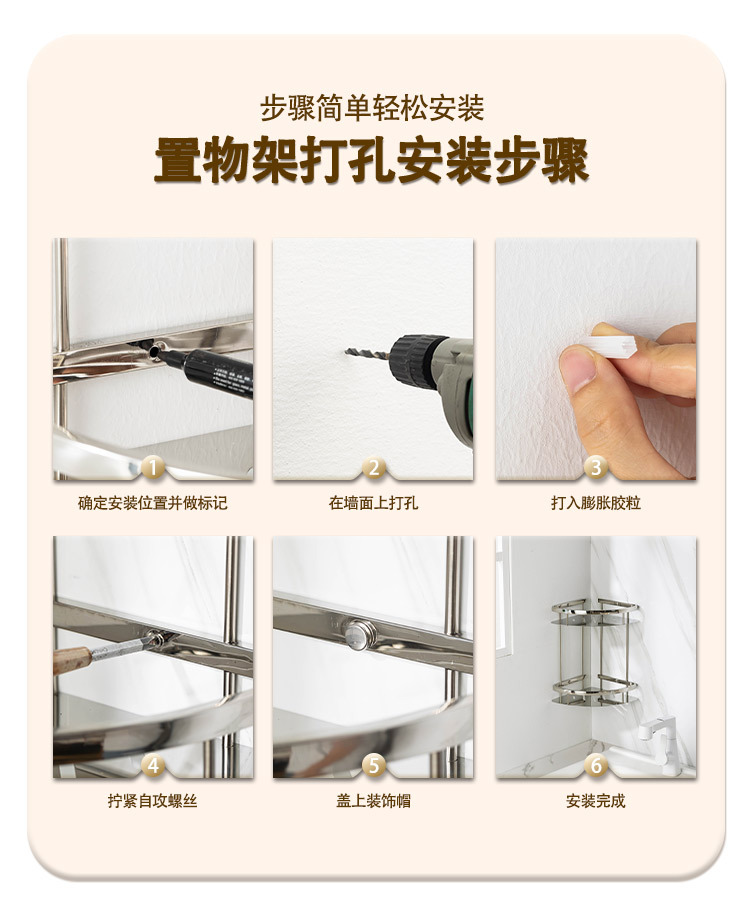 步骤简单轻松安装

置物架打孔安装步骤

1
确定安装位置并做标记

2
在墙面上打孔

3
打入膨胀胶粒

4
拧紧自攻螺丝

5
盖上装饰帽

6
安装完成