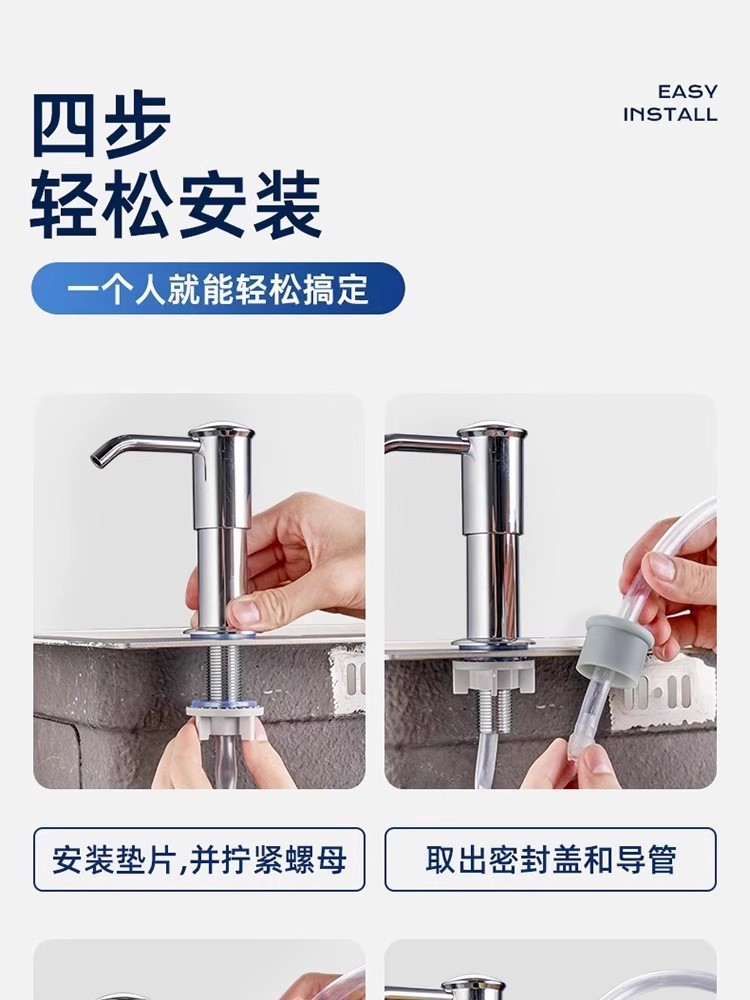 四步
轻松安装

EASY
INSTALL

一个人就能轻松搞定

安装垫片,并拧紧螺母

取出密封盖和导管