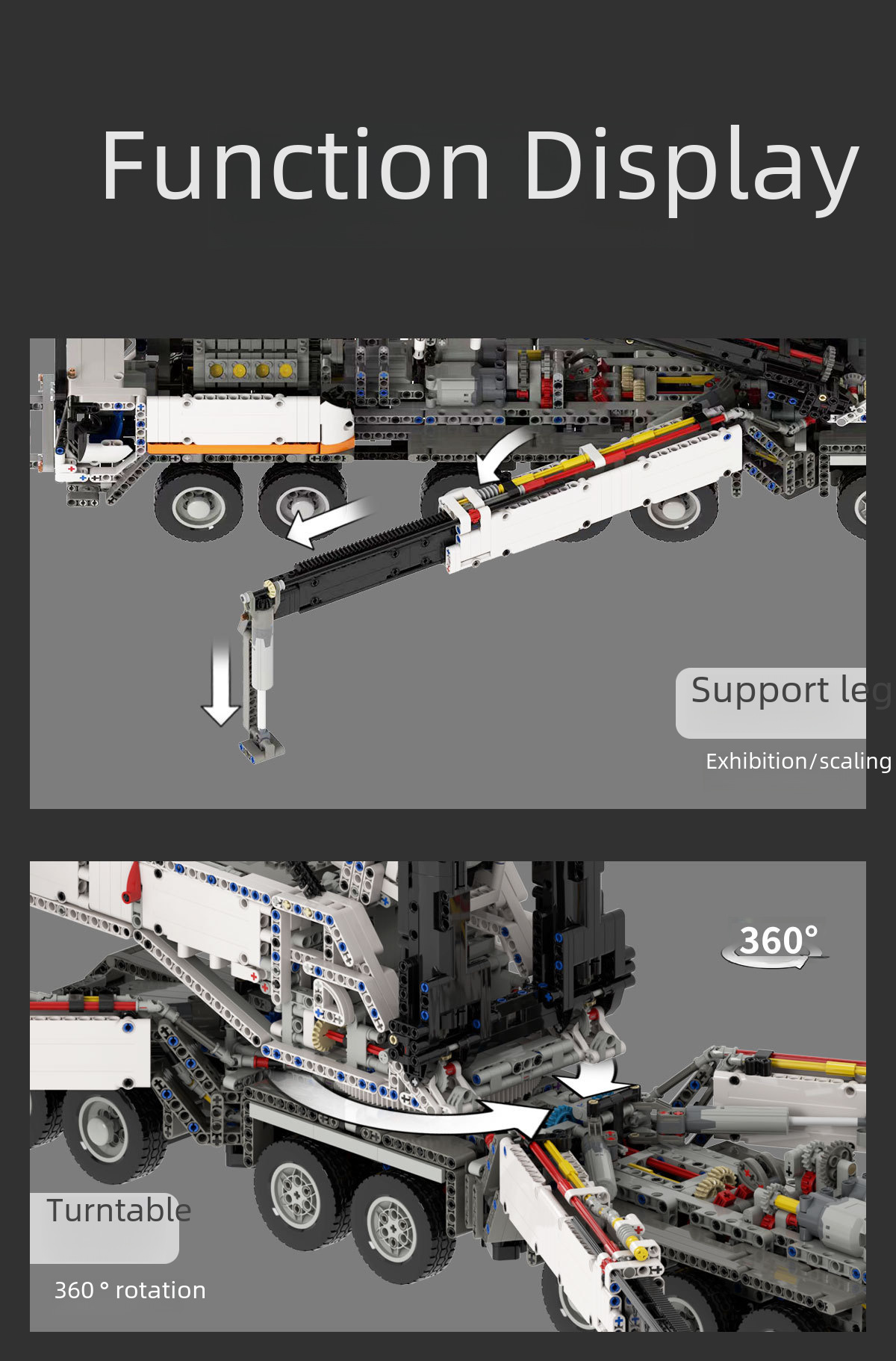 Function Display

Support leg

Exhibition/scaling

360°

Turntable

360 ° rotation