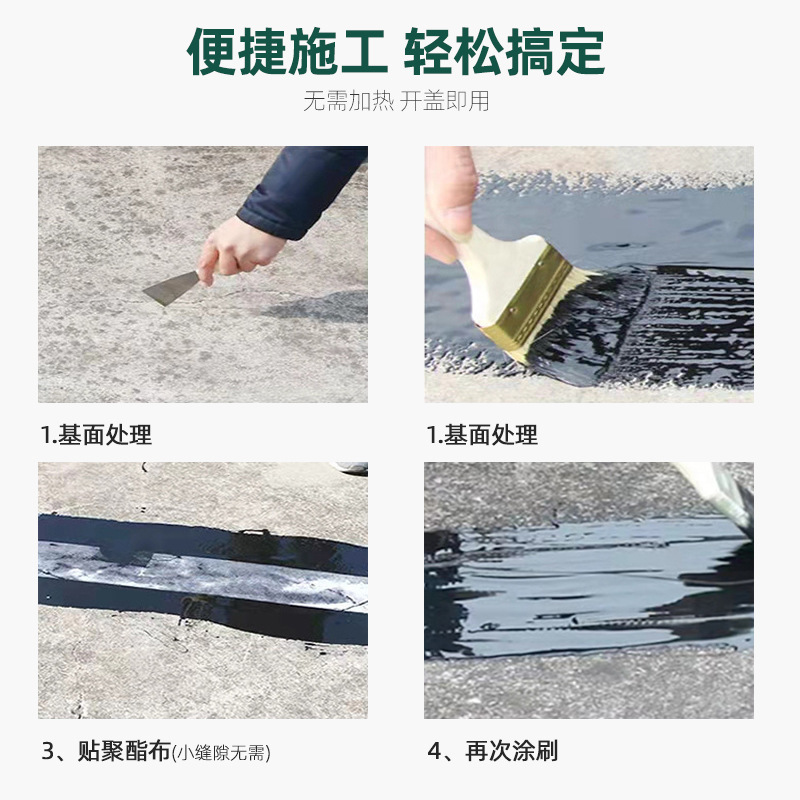 便捷施工 轻松搞定

无需加热 开盖即用

1.基面处理

1.基面处理

3、贴聚酯布(小缝隙无需)

4、再次涂刷