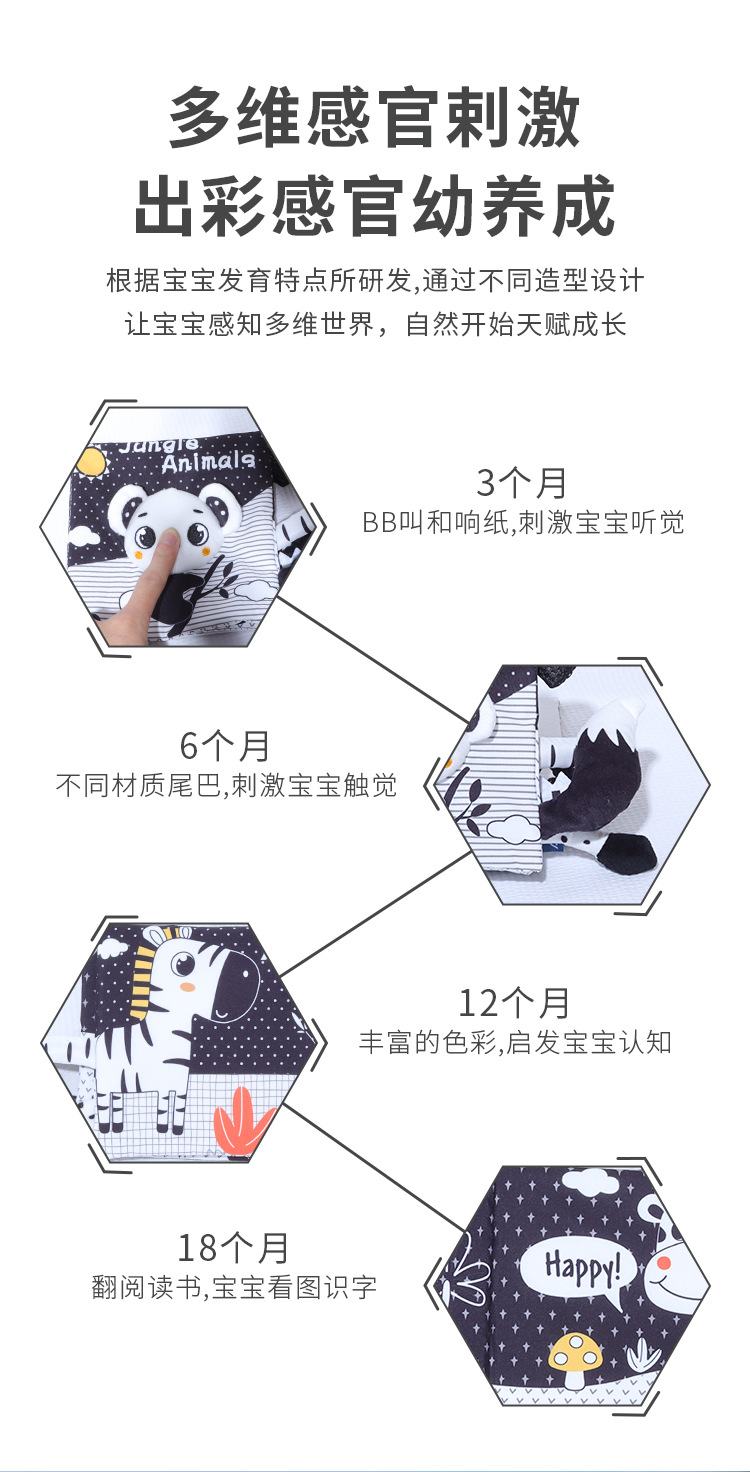 多维感官刺激
出彩感官幼养成

根据宝宝发育特点所研发,通过不同造型设计
让宝宝感知多维世界，自然开始天赋成长

Jungle Animals

3个月
BB叫和响纸,刺激宝宝听觉

6个月
不同材质尾巴,刺激宝宝触觉

12个月
丰富的色彩,启发宝宝认知

18个月
翻阅读书,宝宝看图识字

Happy!