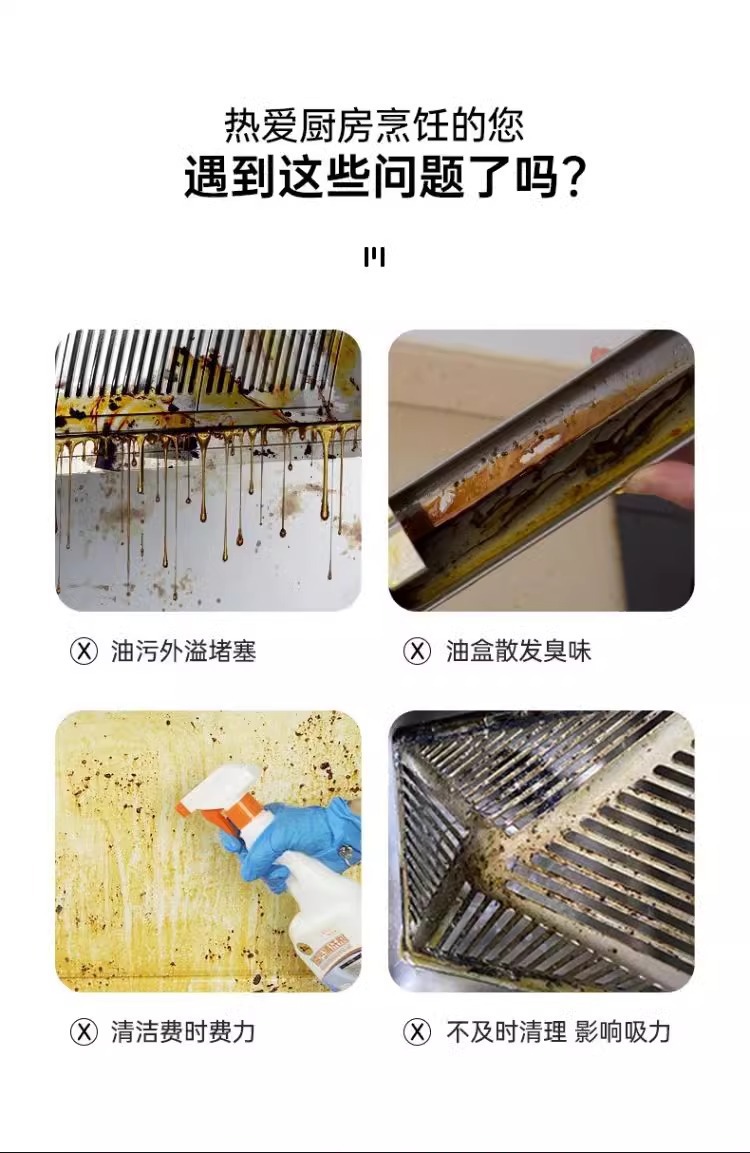 热爱厨房烹饪的您
遇到这些问题了吗?

ⓧ 油污外溢堵塞

ⓧ 油盒散发臭味

ⓧ 清洁费时费力

ⓧ 不及时清理 影响吸力