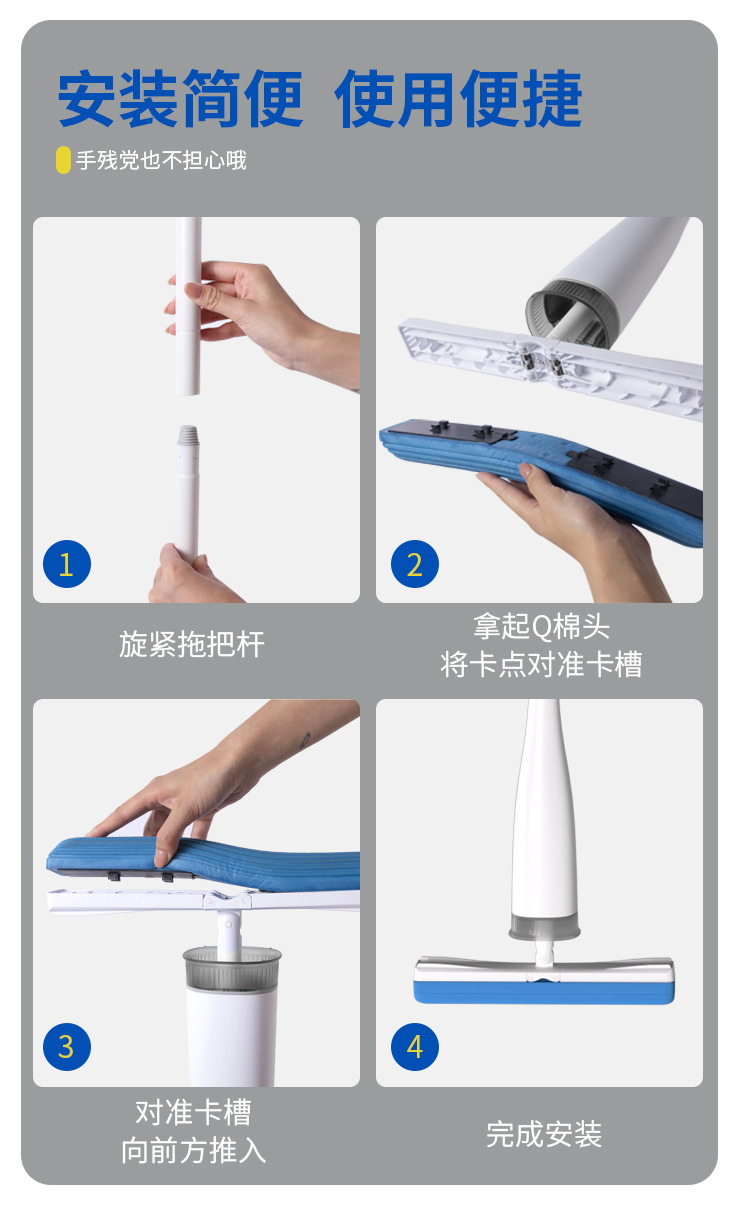 安装简便 使用便捷

手残党也不担心哦

1

旋紧拖把杆

2

拿起Q棉头
将卡点对准卡槽

3

对准卡槽
向前方推入

4

完成安装