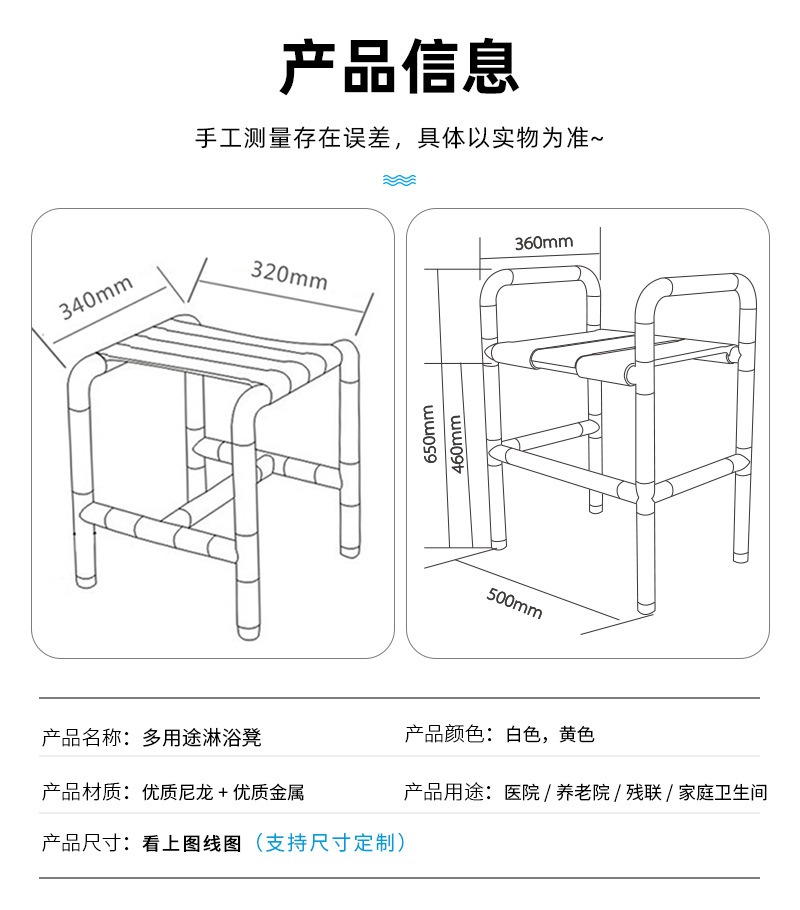 产品信息

手工测量存在误差，具体以实物为准~

340mm

320mm

360mm

650mm

460mm

500mm

产品名称：多用途淋浴凳

产品颜色：白色，黄色

产品材质：优质尼龙 + 优质金属

产品用途：医院 / 养老院 / 残联 / 家庭卫生间

产品尺寸：看上图线图（支持尺寸定制）