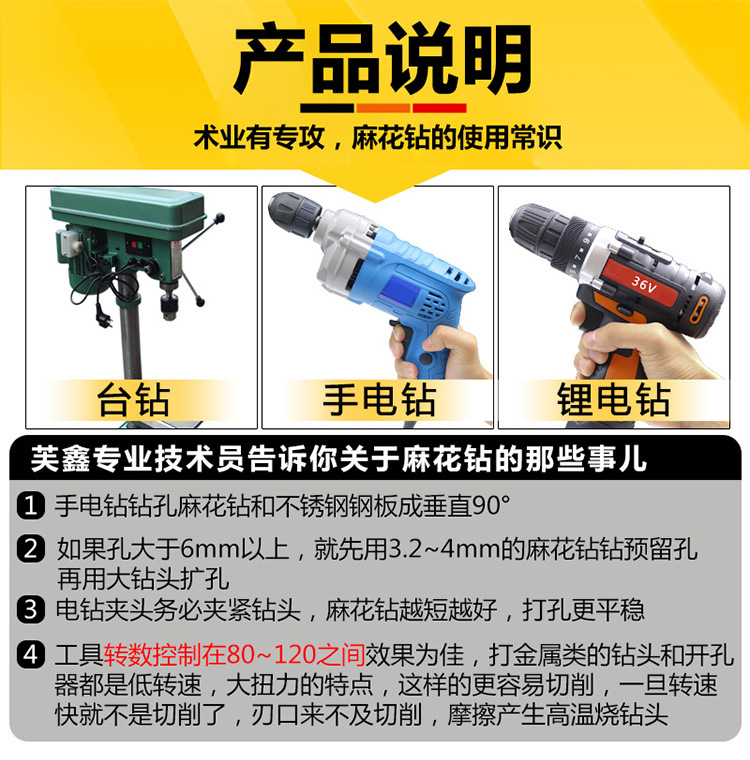 产品说明

术业有专攻，麻花钻的使用常识

36V

台钻

手电钻

锂电钻

芙鑫专业技术员告诉你关于麻花钻的那些事儿

1 手电钻钻孔麻花钻和不锈钢钢板成垂直90°

2 如果孔大于6mm以上，就先用3.2~4mm的麻花钻钻预留孔再用大钻头扩孔

3 电钻夹头务必夹紧钻头，麻花钻越短越好，打孔更平稳

4 工具转数控制在80~120之间效果为佳，打金属类的钻头和开孔器都是低转速，大扭力的特点，这样的更容易切削，一旦转速快就不是切削了，刃口来不及切削，摩擦产生高温烧钻头