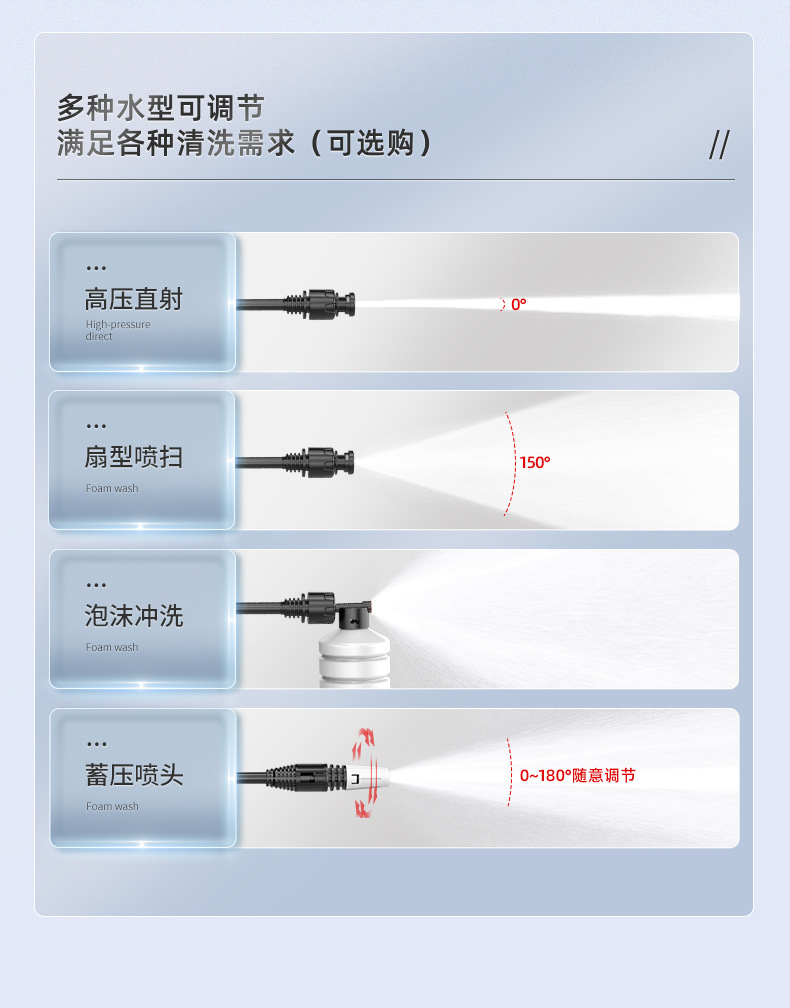 多种水型可调节
满足各种清洗需求（可选购）

//

...
高压直射
High-pressure direct

0°

...
扇型喷扫
Foam wash

150°

...
泡沫冲洗
Foam wash

...
蓄压喷头
Foam wash

0~180°随意调节