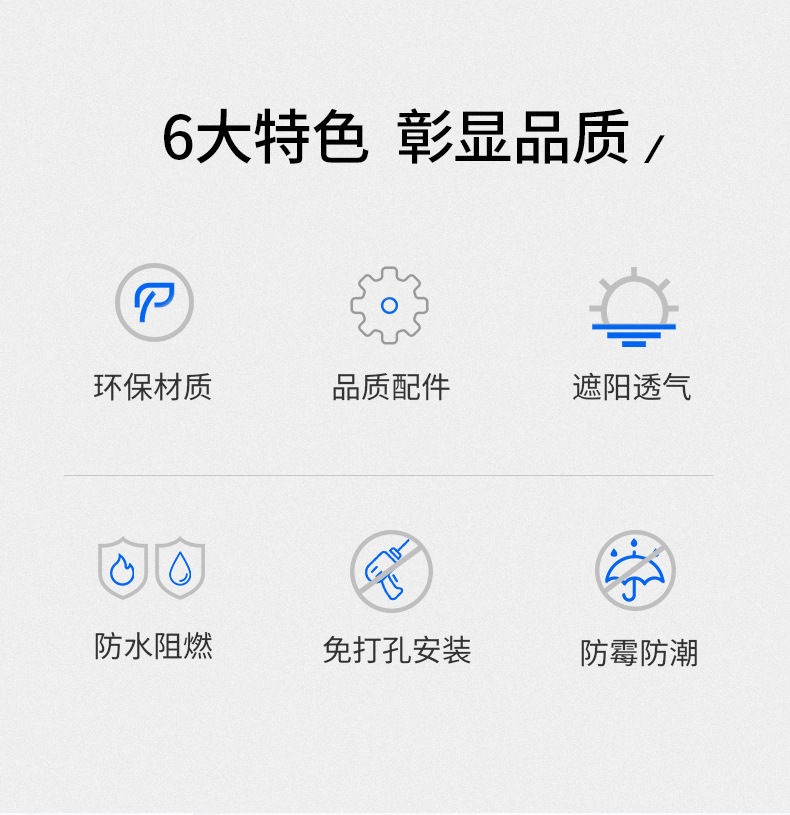 6大特色 彰显品质 /

环保材质

品质配件

遮阳透气

防水阻燃

免打孔安装

防霉防潮