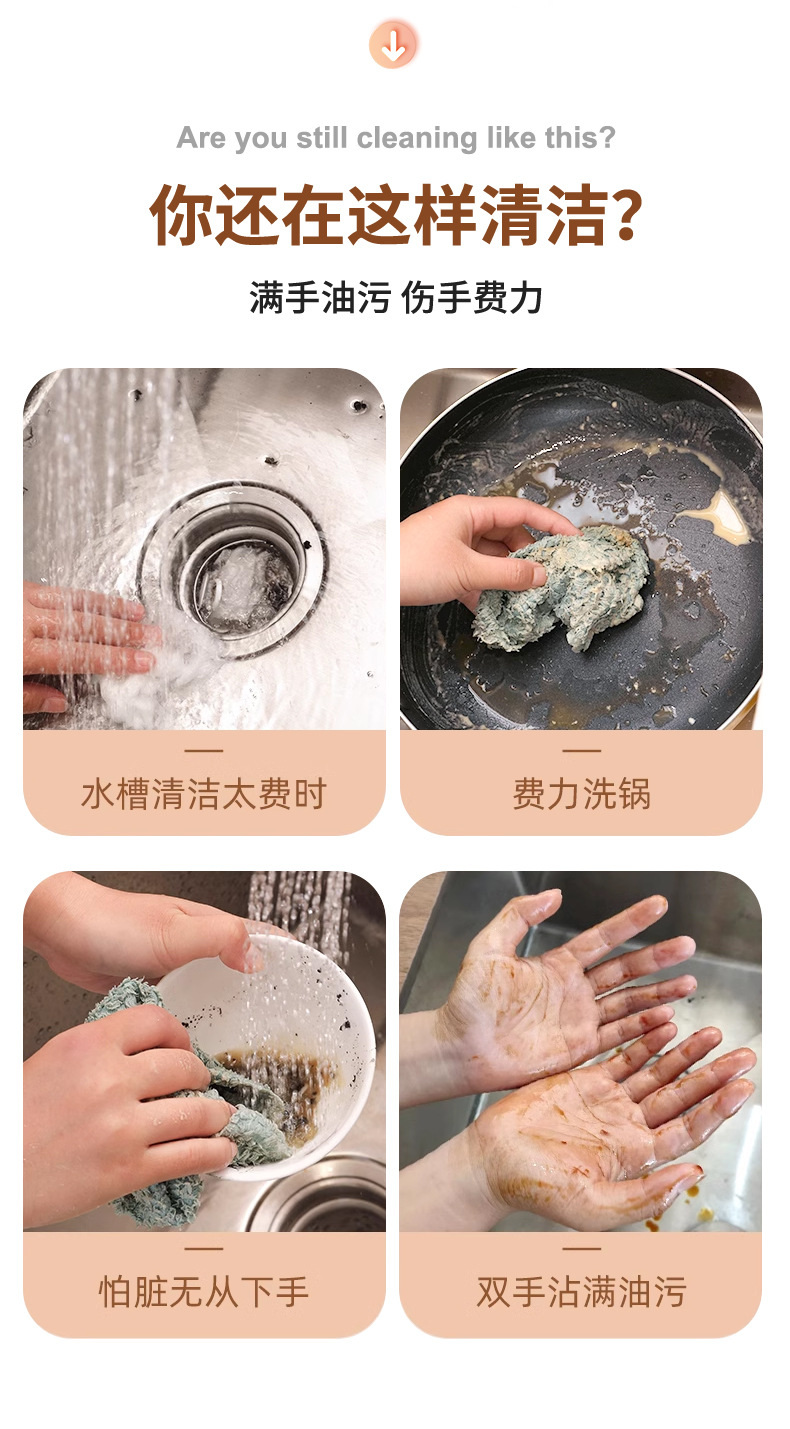 Are you still cleaning like this?

你还在这样清洁?

满手油污 伤手费力

水槽清洁太费时

费力洗锅

怕脏无从下手

双手沾满油污