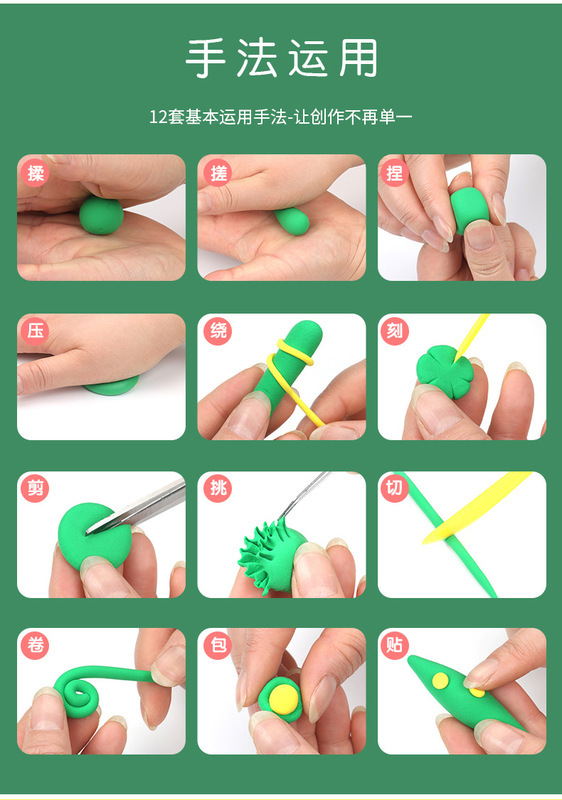 手法运用

12套基本运用手法-让创作不再单一

揉

搓

捏

压

绕

刻

剪

挑

切

卷

包

贴