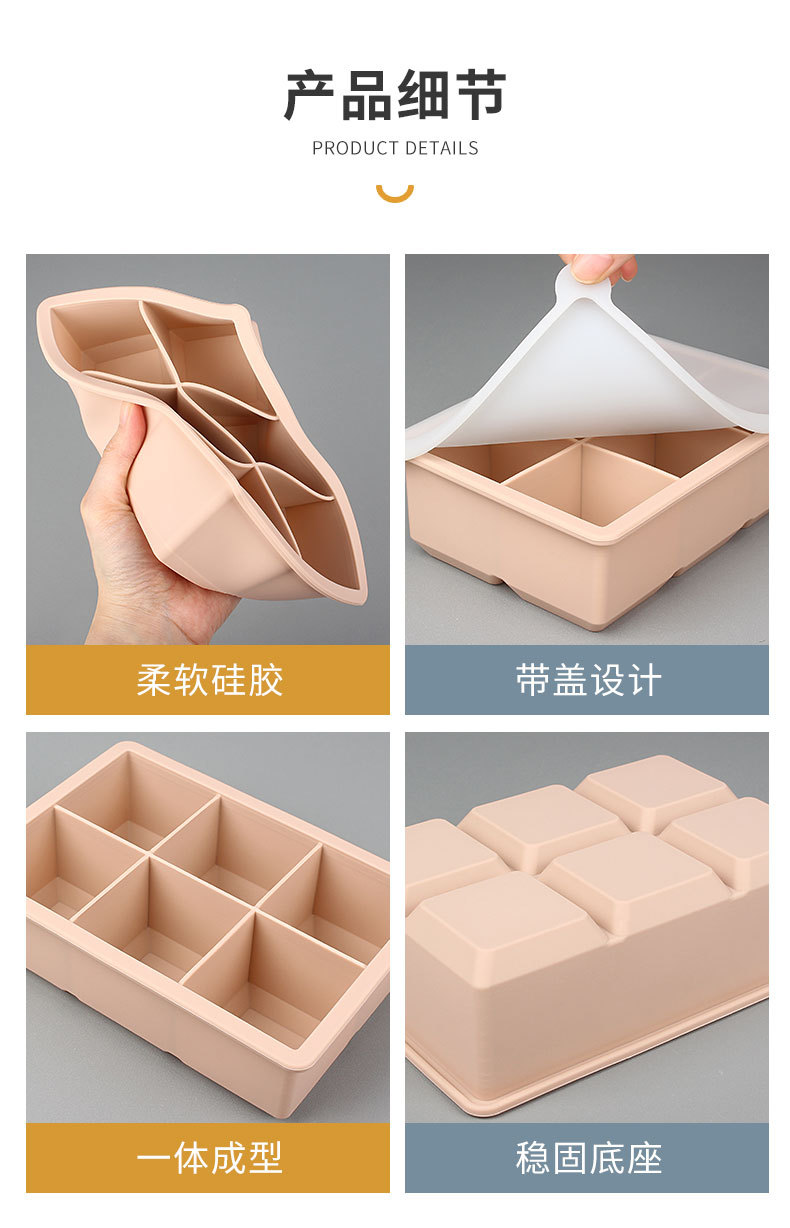 产品细节
PRODUCT DETAILS

柔软硅胶

带盖设计

一体成型

稳固底座