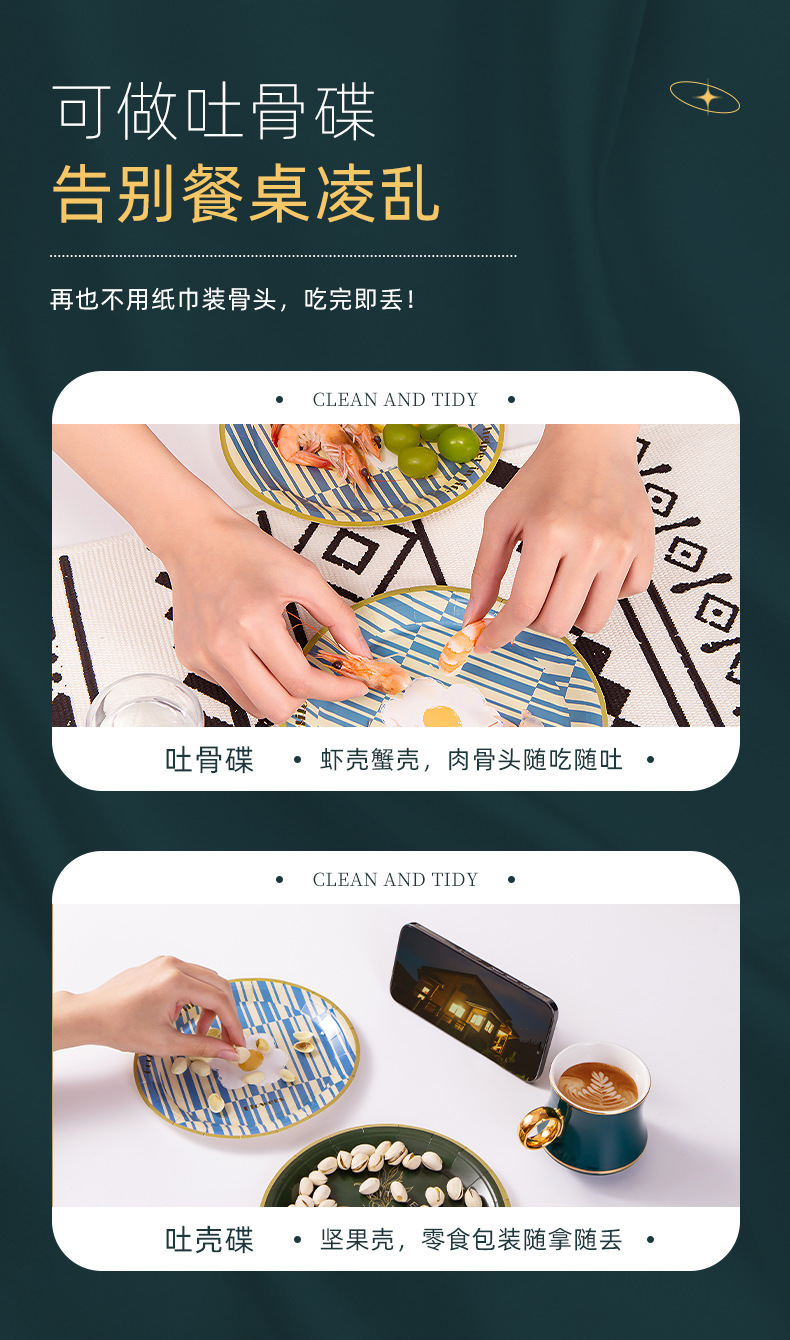 可做吐骨碟
告别餐桌凌乱

再也不用纸巾装骨头，吃完即丢！

• CLEAN AND TIDY •

吐骨碟 • 虾壳蟹壳，肉骨头随吃随吐 •

• CLEAN AND TIDY •

吐壳碟 • 坚果壳，零食包装随拿随丢 •