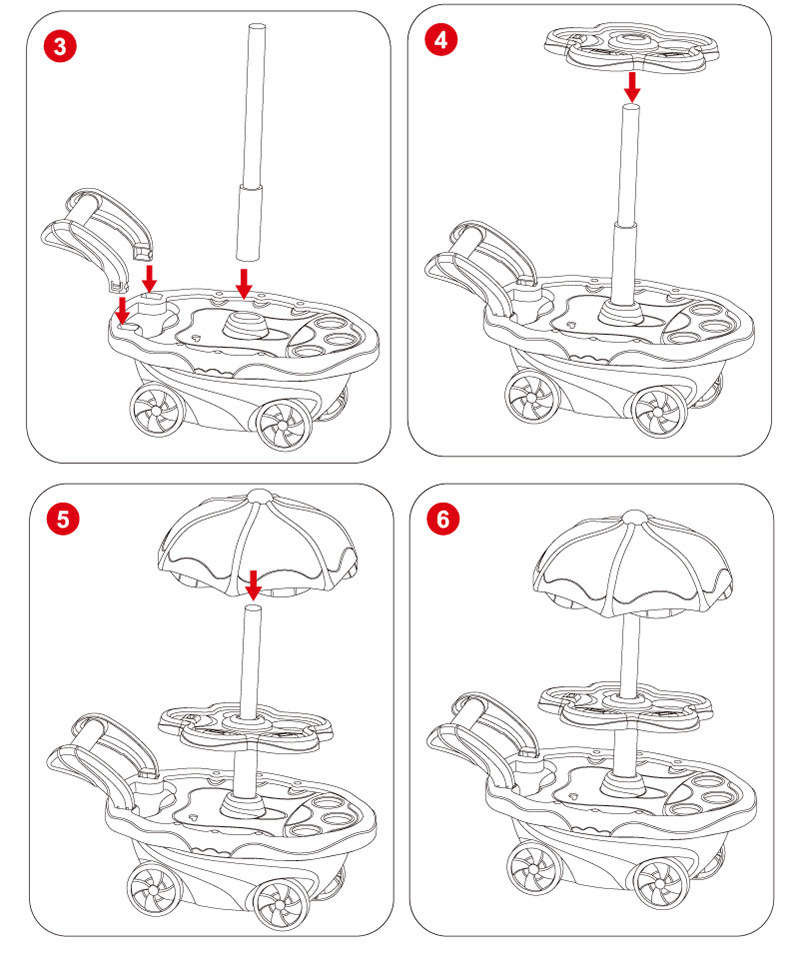 3

4

5

6