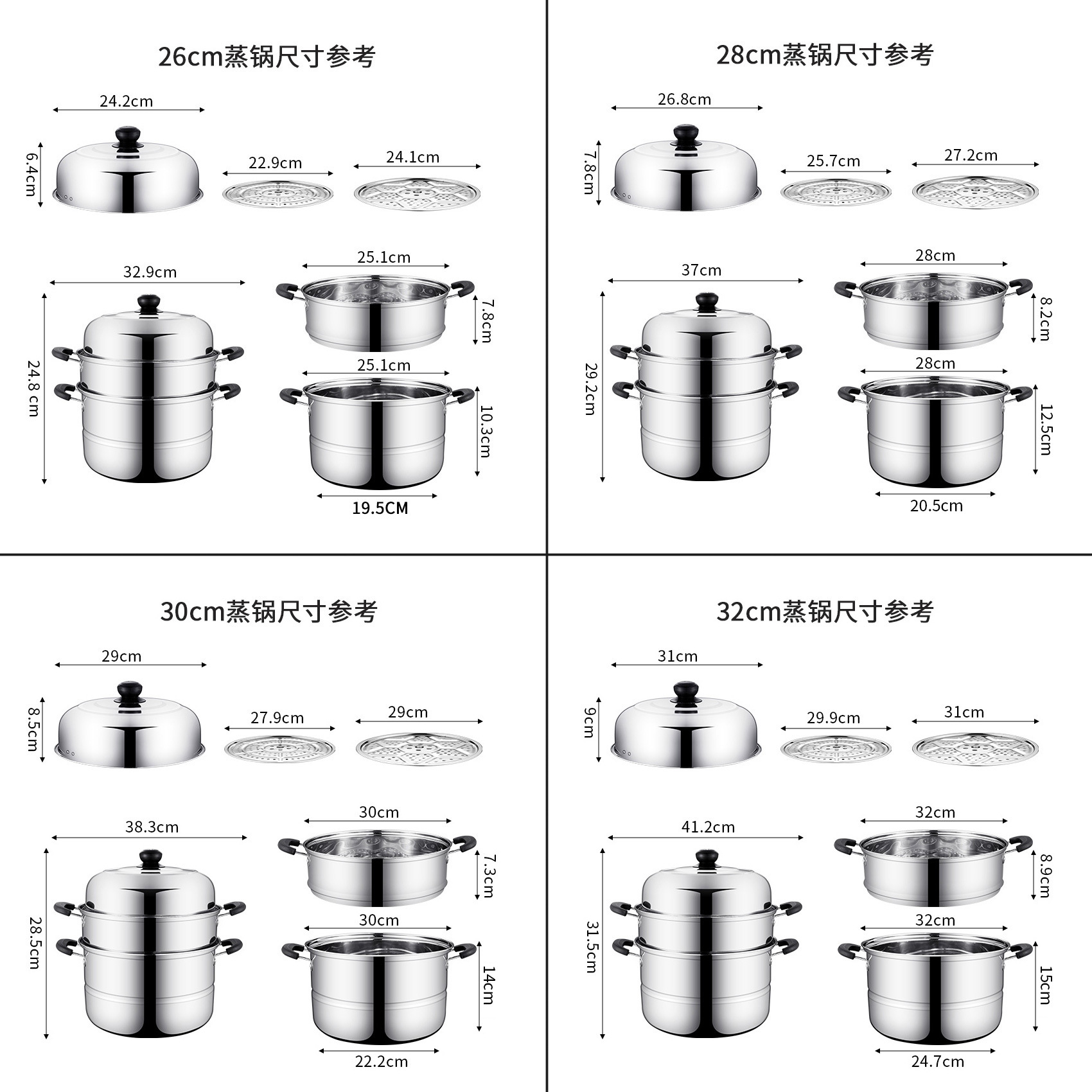 26cm蒸锅尺寸参考

24.2cm
6.4cm
22.9cm
24.1cm
32.9cm
24.8 cm
25.1cm
7.8cm
25.1cm
10.3cm
19.5CM

28cm蒸锅尺寸参考

26.8cm
7.8cm
25.7cm
27.2cm
37cm
29.2cm
28cm
8.2cm
28cm
12.5cm
20.5cm

30cm蒸锅尺寸参考

29cm
8.5cm
27.9cm
29cm
38.3cm
28.5cm
30cm
7.3cm
30cm
14cm
22.2cm

32cm蒸锅尺寸参考

31cm
9cm
29.9cm
31cm
41.2cm
31.5cm
32cm
8.9cm
32cm
15cm
24.7cm