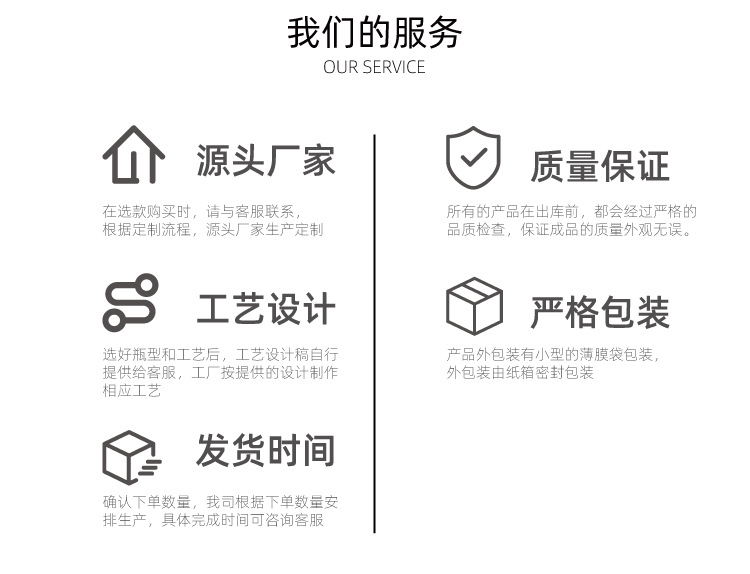 我们的服务
OUR SERVICE

源头厂家

在选款购买时，请与客服联系，根据定制流程，源头厂家生产定制

工艺设计

选好瓶型和工艺后，工艺设计稿自行提供给客服，工厂按提供的设计制作相应工艺

发货时间

确认下单数量，我司根据下单数量安排生产，具体完成时间可咨询客服

质量保证

所有的产品在出库前，都会经过严格的品质检查，保证成品的质量外观无误。

严格包装

产品外包装有小型的薄膜袋包装，外包装由纸箱密封包装