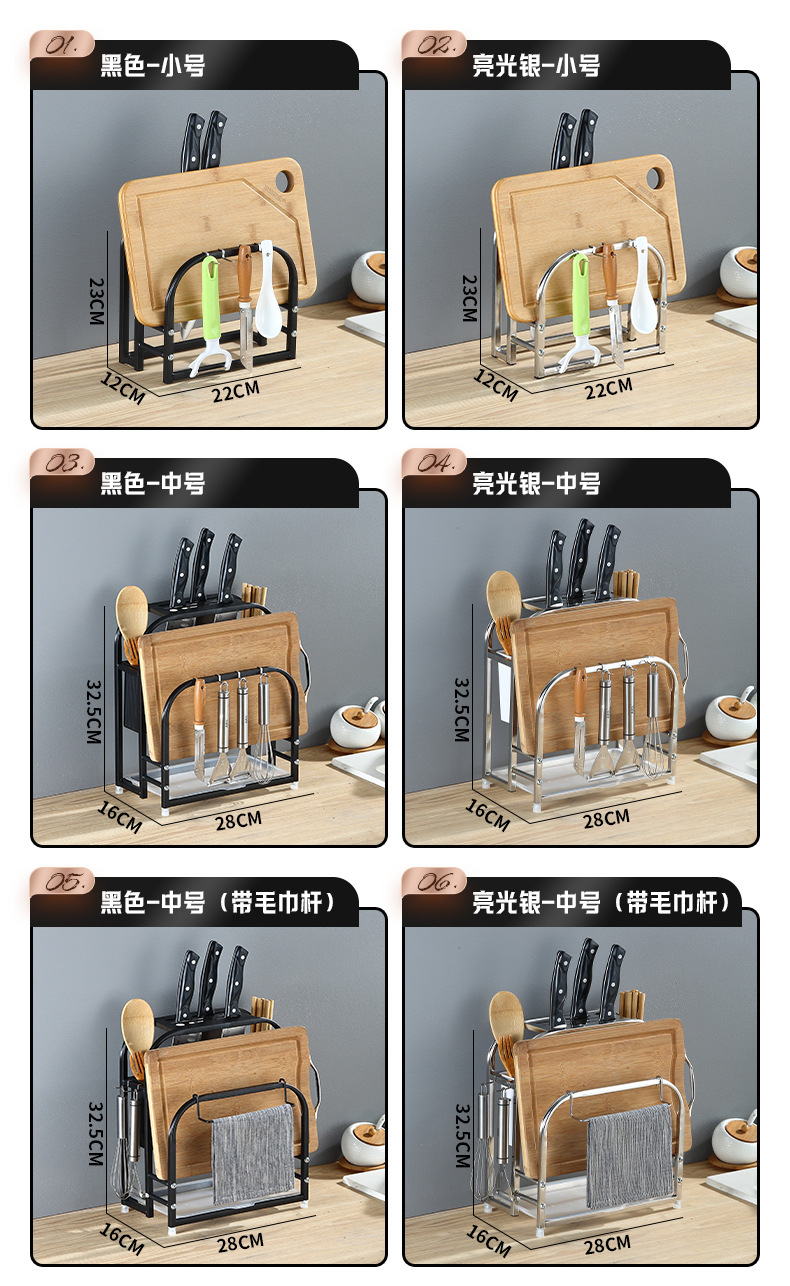 01. 黑色-小号

23CM
12CM
22CM

02. 亮光银-小号

23CM
12CM
22CM

03. 黑色-中号

32.5CM
16CM
28CM

04. 亮光银-中号

32.5CM
16CM
28CM

05. 黑色-中号（带毛巾杆）

32.5CM
16CM
28CM

06. 亮光银-中号（带毛巾杆）

32.5CM
16CM
28CM