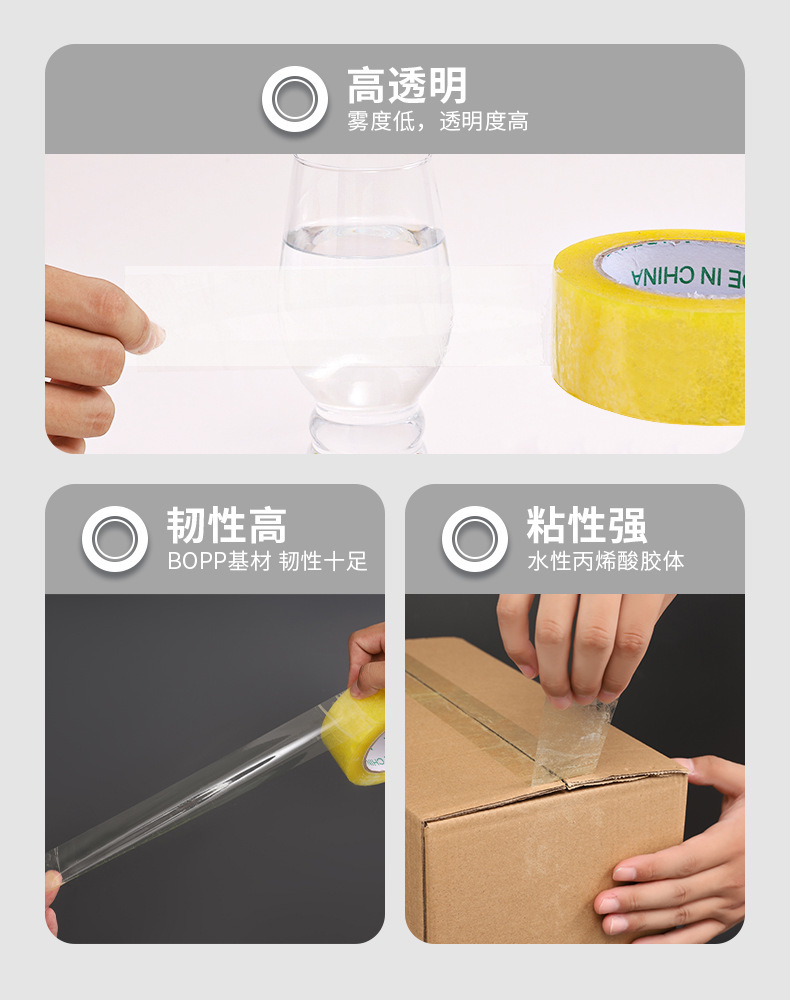 高透明
雾度低，透明度高

DE IN CHINA

韧性高
BOPP基材 韧性十足

粘性强
水性丙烯酸胶体