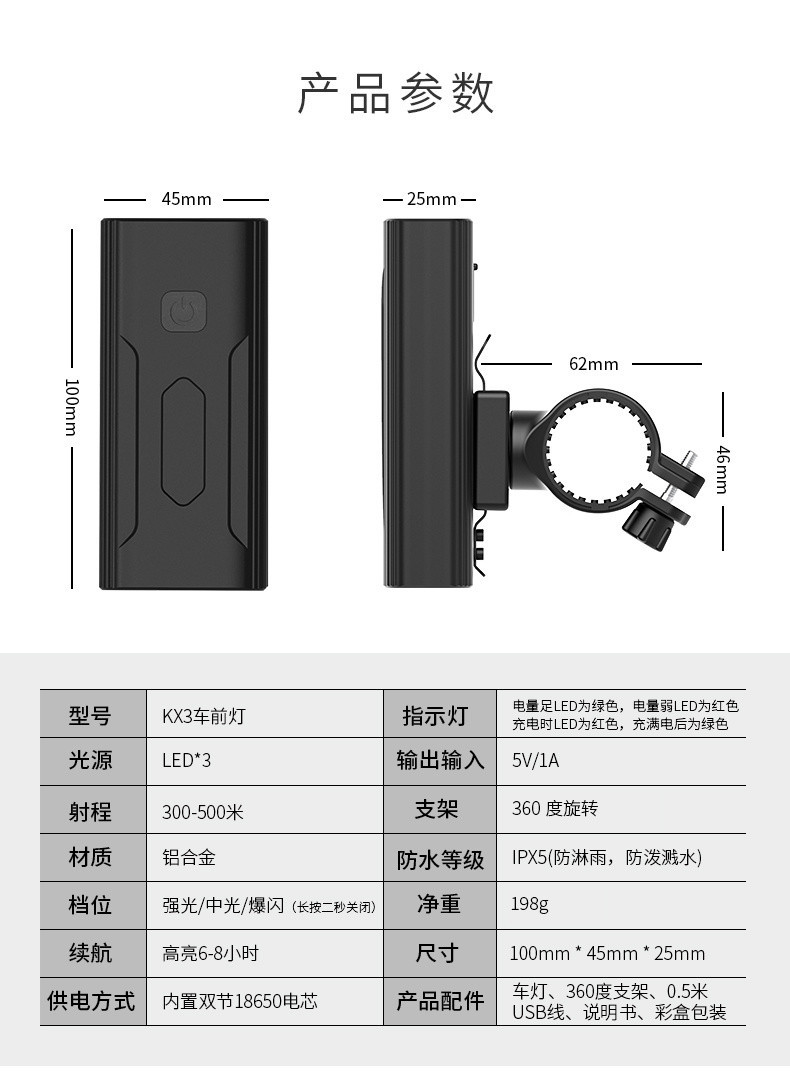 产品参数

45mm

100mm

25mm

62mm

46mm

| 型号 | KX3车前灯 | 指示灯 | 电量足LED为绿色，电量弱LED为红色 充电时LED为红色，充满电后为绿色 |
|---|---|---|---|
| 光源 | LED*3 | 输出输入 | 5V/1A |
| 射程 | 300-500米 | 支架 | 360 度旋转 |
| 材质 | 铝合金 | 防水等级 | IPX5(防淋雨，防泼溅水) |
| 档位 | 强光/中光/爆闪（长按二秒关闭） | 净重 | 198g |
| 续航 | 高亮6-8小时 | 尺寸 | 100mm * 45mm * 25mm |
| 供电方式 | 内置双节18650电芯 | 产品配件 | 车灯、360度支架、0.5米 USB线、说明书、彩盒包装 |