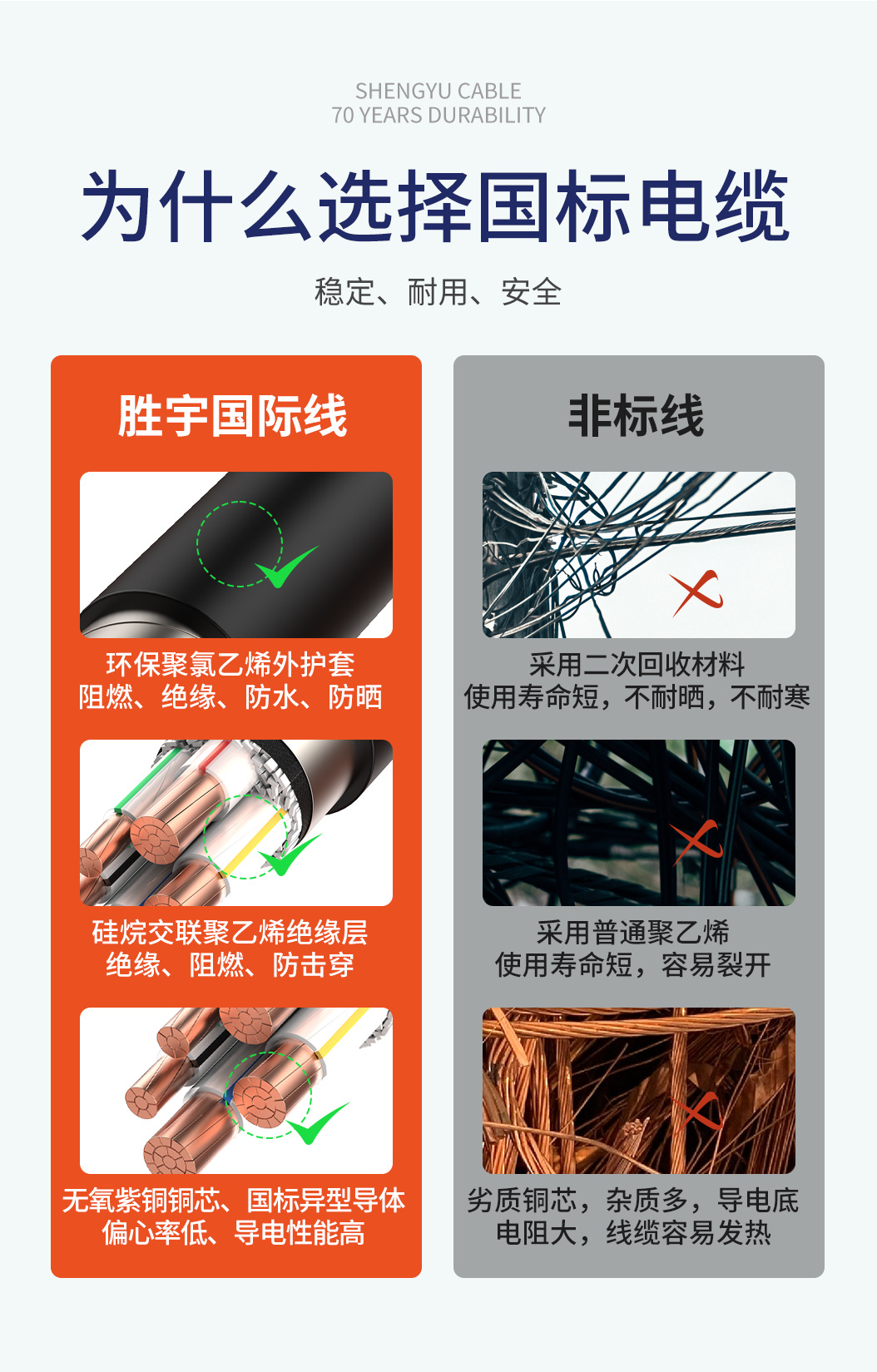 SHENGYU CABLE
70 YEARS DURABILITY

为什么选择国标电缆

稳定、耐用、安全

胜宇国际线

环保聚氯乙烯外护套
阻燃、绝缘、防水、防晒

硅烷交联聚乙烯绝缘层
绝缘、阻燃、防击穿

无氧紫铜铜芯、国标异型导体
偏心率低、导电性能高

非标线

采用二次回收材料
使用寿命短，不耐晒，不耐寒

采用普通聚乙烯
使用寿命短，容易裂开

劣质铜芯，杂质多，导电底
电阻大，线缆容易发热