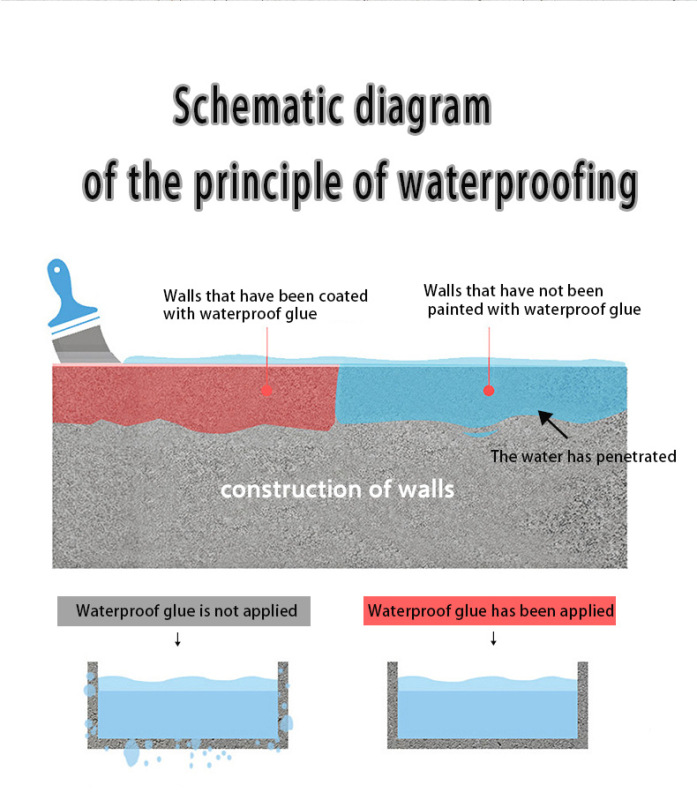 Schematic diagram
of the principle of waterproofing

Walls that have been coated with waterproof glue

Walls that have not been painted with waterproof glue

The water has penetrated

construction of walls

Waterproof glue is not applied

↓

Waterproof glue has been applied

↓