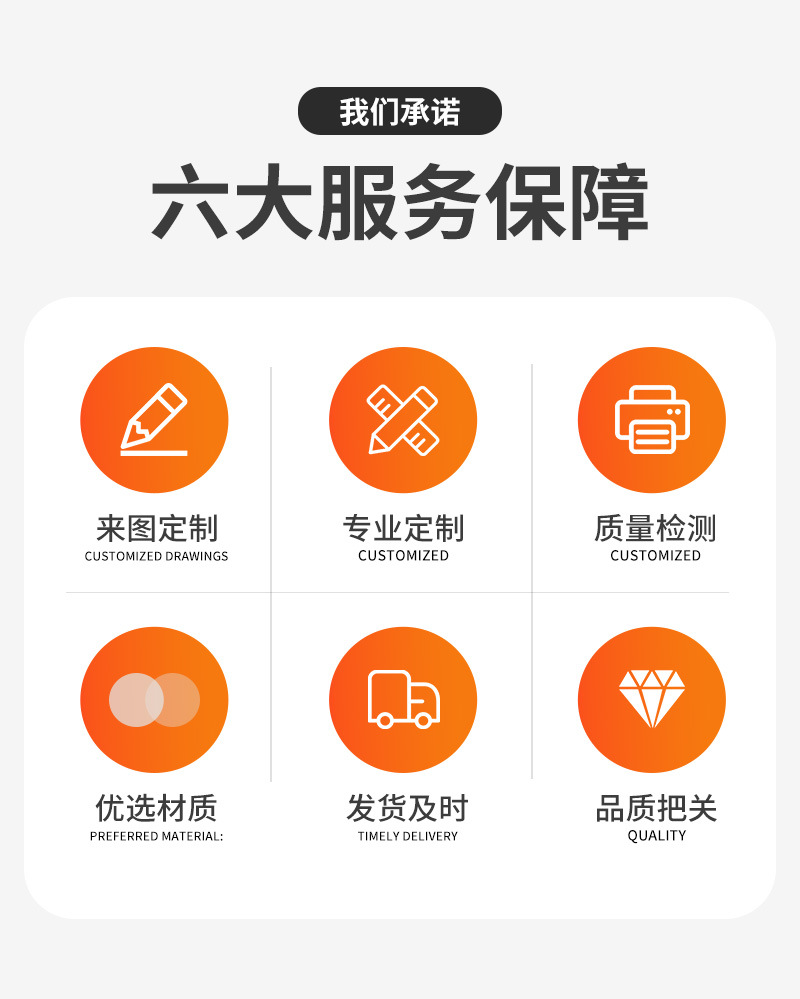 我们承诺

六大服务保障

来图定制
CUSTOMIZED DRAWINGS

专业定制
CUSTOMIZED

质量检测
CUSTOMIZED

优选材质
PREFERRED MATERIAL:

发货及时
TIMELY DELIVERY

品质把关
QUALITY