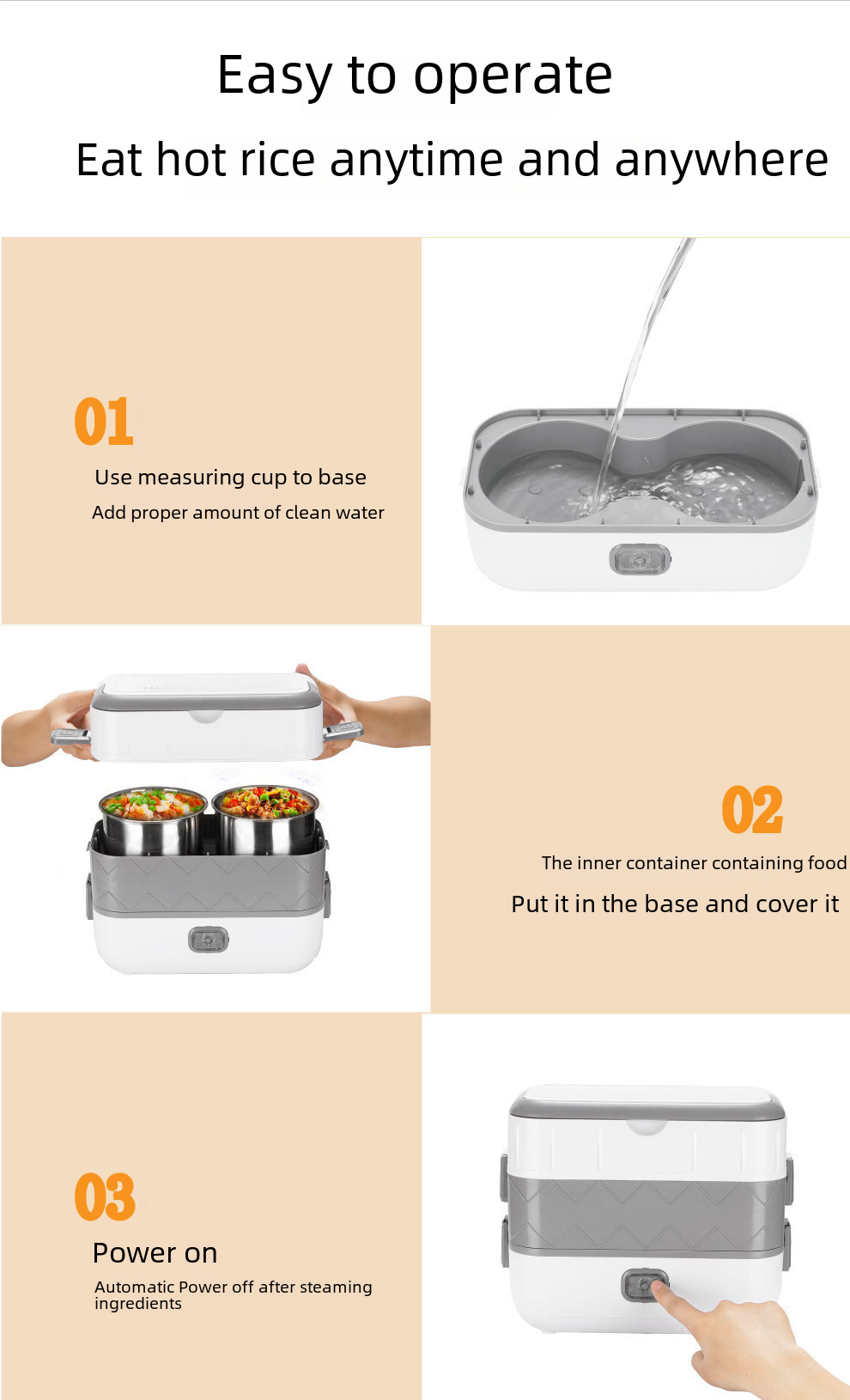 Easy to operate

Eat hot rice anytime and anywhere

01

Use measuring cup to base

Add proper amount of clean water

02

The inner container containing food

Put it in the base and cover it

03

Power on

Automatic Power off after steaming ingredients