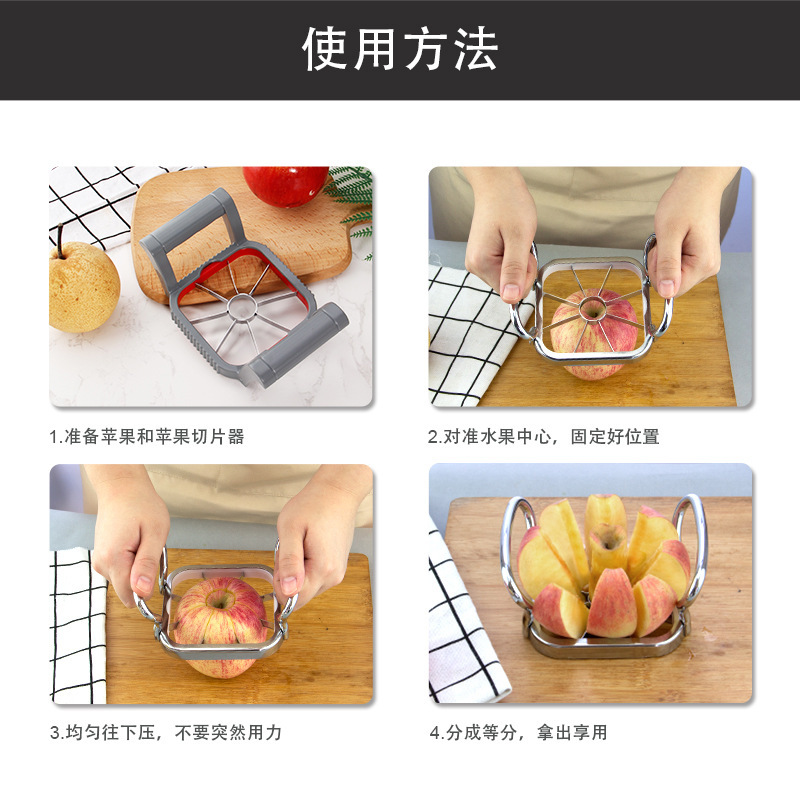 使用方法

1.准备苹果和苹果切片器

2.对准水果中心，固定好位置

3.均匀往下压，不要突然用力

4.分成等分，拿出享用