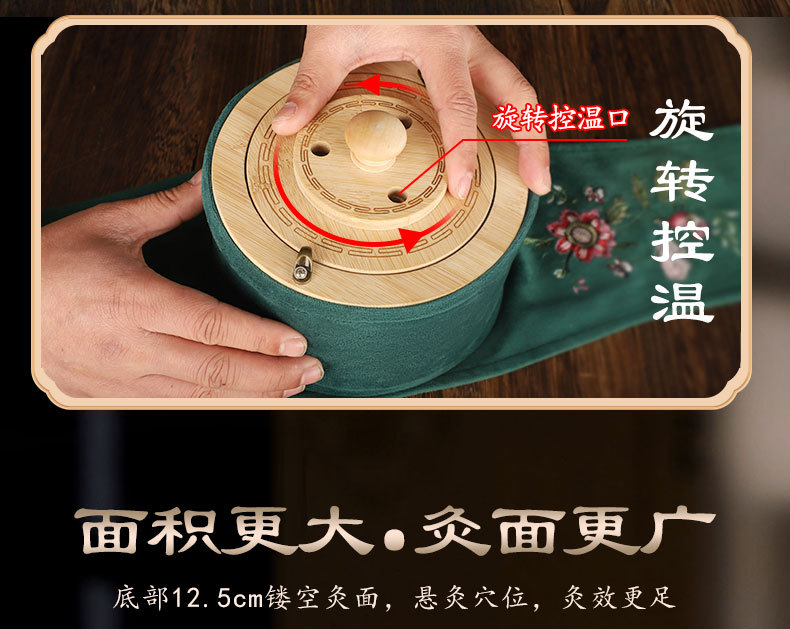 旋转控温口

旋转控温

面积更大·灸面更广

底部12.5cm镂空灸面，悬灸穴位，灸效更足