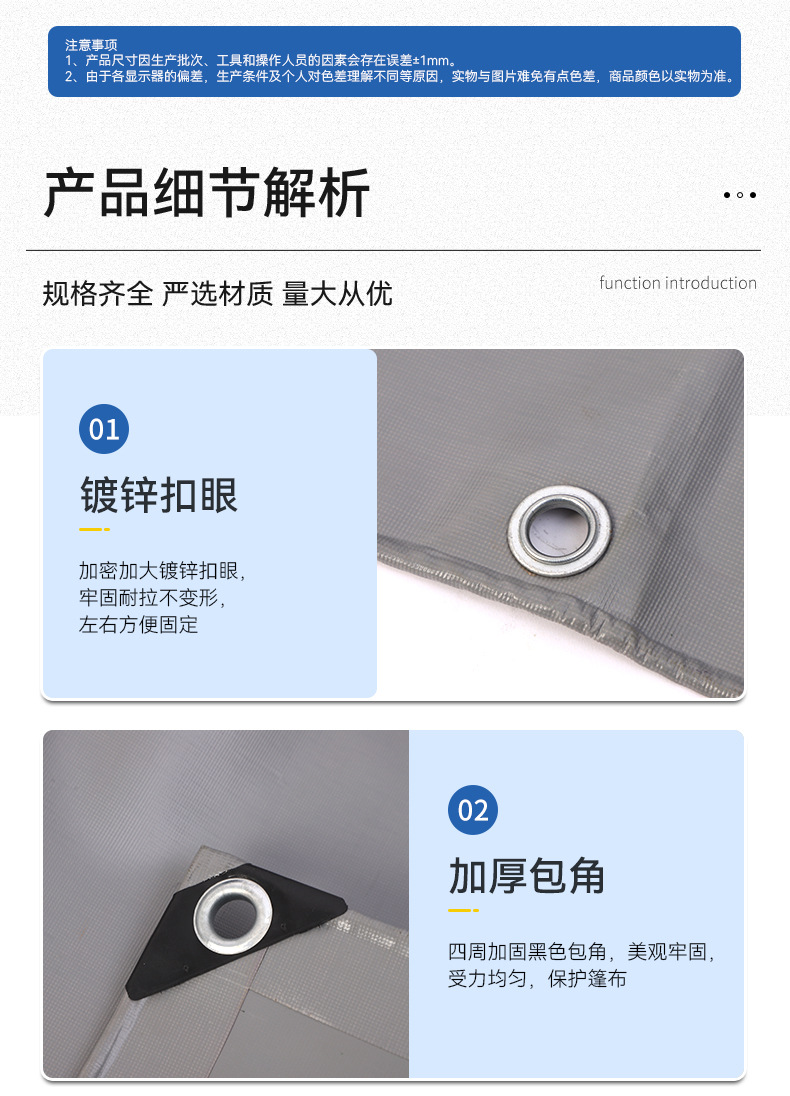 注意事项
1、产品尺寸因生产批次、工具和操作人员的因素会存在误差±1mm。
2、由于各显示器的偏差，生产条件及个人对色差理解不同等原因，实物与图片难免有点色差，商品颜色以实物为准。

产品细节解析

规格齐全 严选材质 量大从优

function introduction

01

镀锌扣眼

加密加大镀锌扣眼，
牢固耐拉不变形，
左右方便固定

02

加厚包角

四周加固黑色包角，美观牢固，
受力均匀，保护篷布