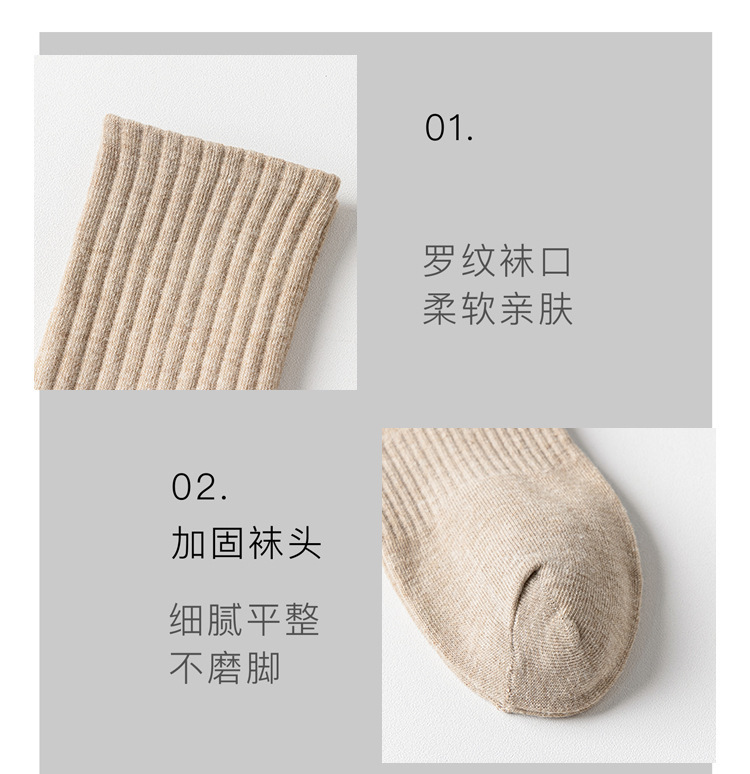 01.

罗纹袜口
柔软亲肤

02.
加固袜头

细腻平整
不磨脚