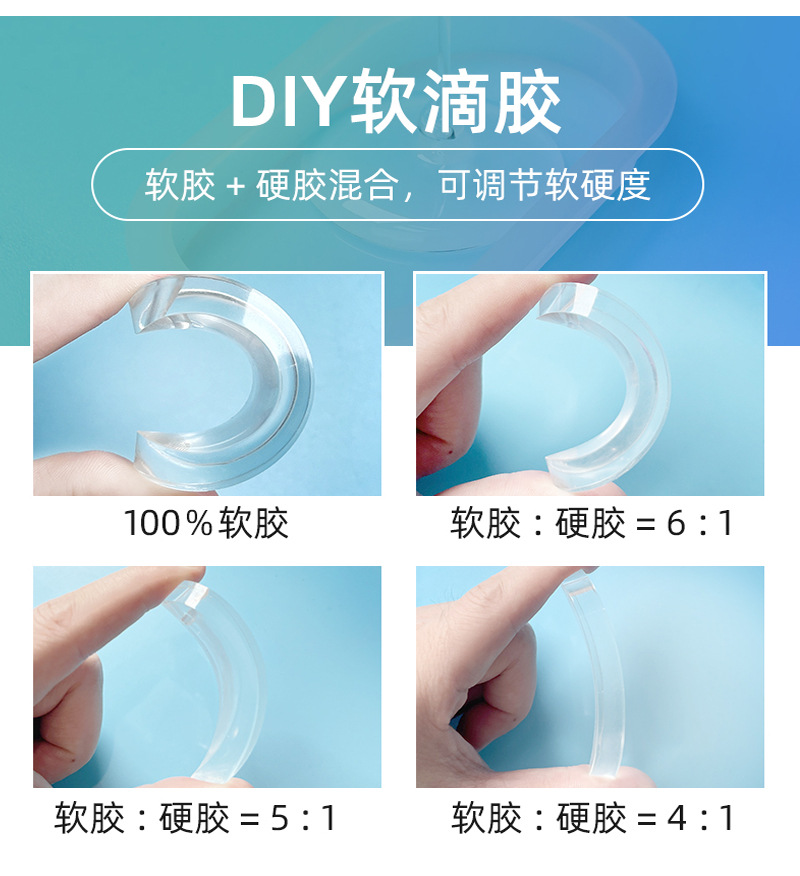 DIY软滴胶

软胶 + 硬胶混合，可调节软硬度

100％软胶

软胶：硬胶 = 6：1

软胶：硬胶 = 5：1

软胶：硬胶 = 4：1