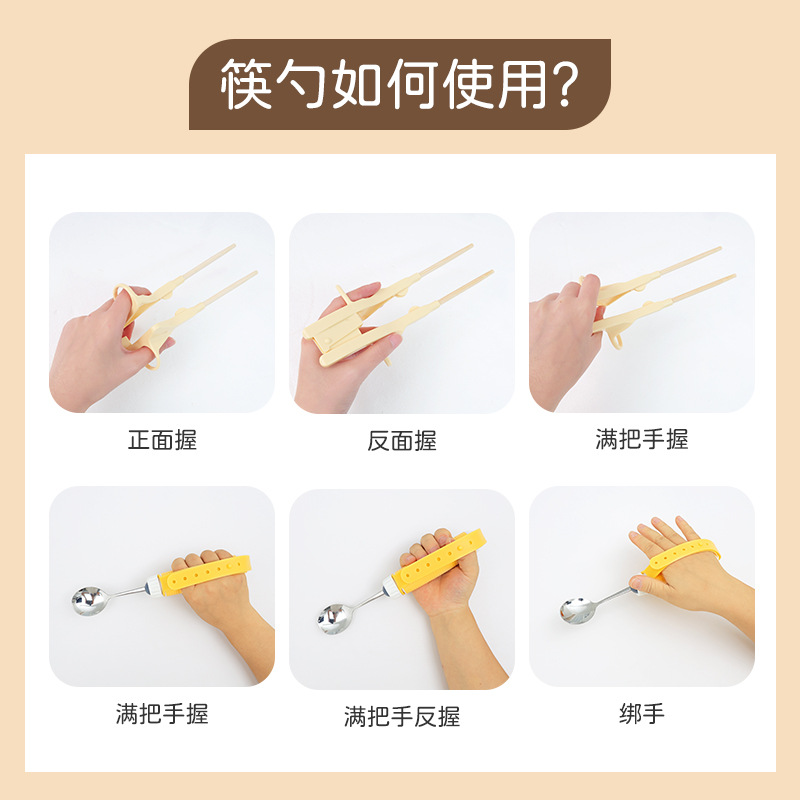 筷勺如何使用?

正面握

反面握

满把手握

满把手握

满把手反握

绑手