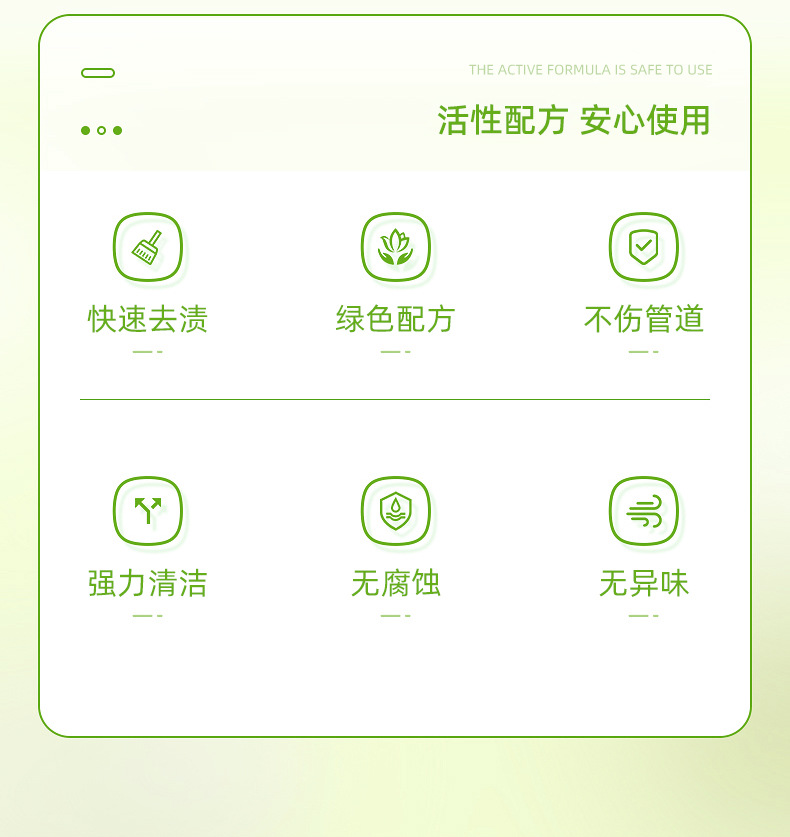 THE ACTIVE FORMULA IS SAFE TO USE

活性配方 安心使用

快速去渍

绿色配方

不伤管道

强力清洁

无腐蚀

无异味