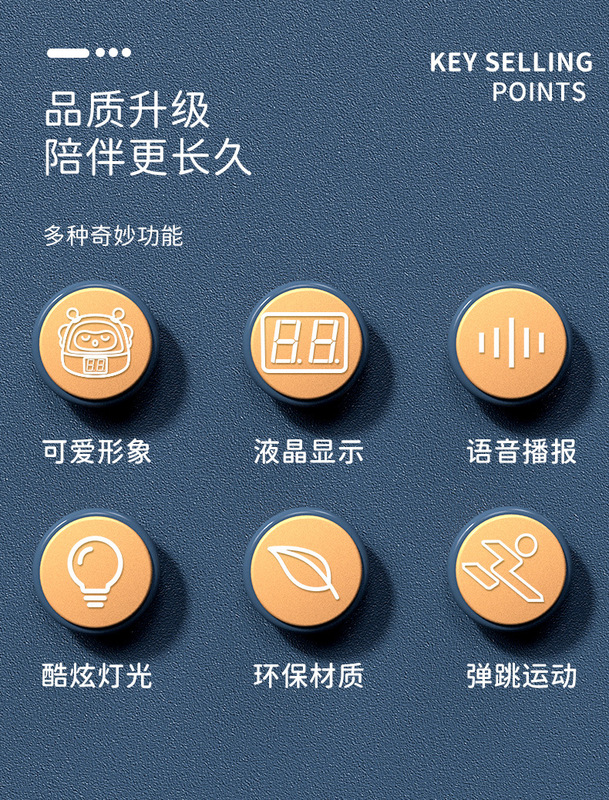 KEY SELLING
POINTS

品质升级
陪伴更长久

多种奇妙功能

可爱形象

液晶显示

语音播报

酷炫灯光

环保材质

弹跳运动