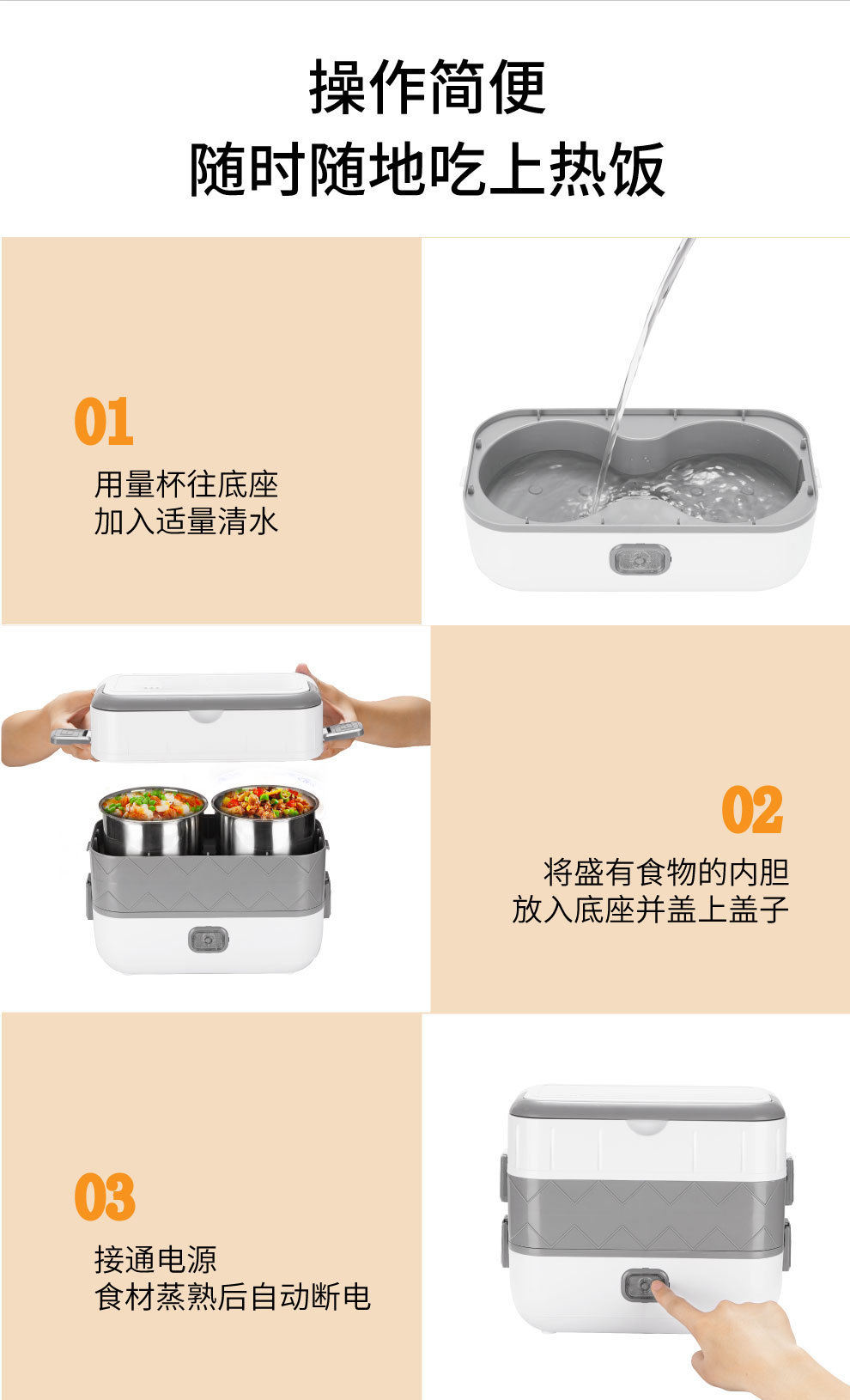 操作简便
随时随地吃上热饭

01
用量杯往底座
加入适量清水

02
将盛有食物的内胆
放入底座并盖上盖子

03
接通电源
食材蒸熟后自动断电