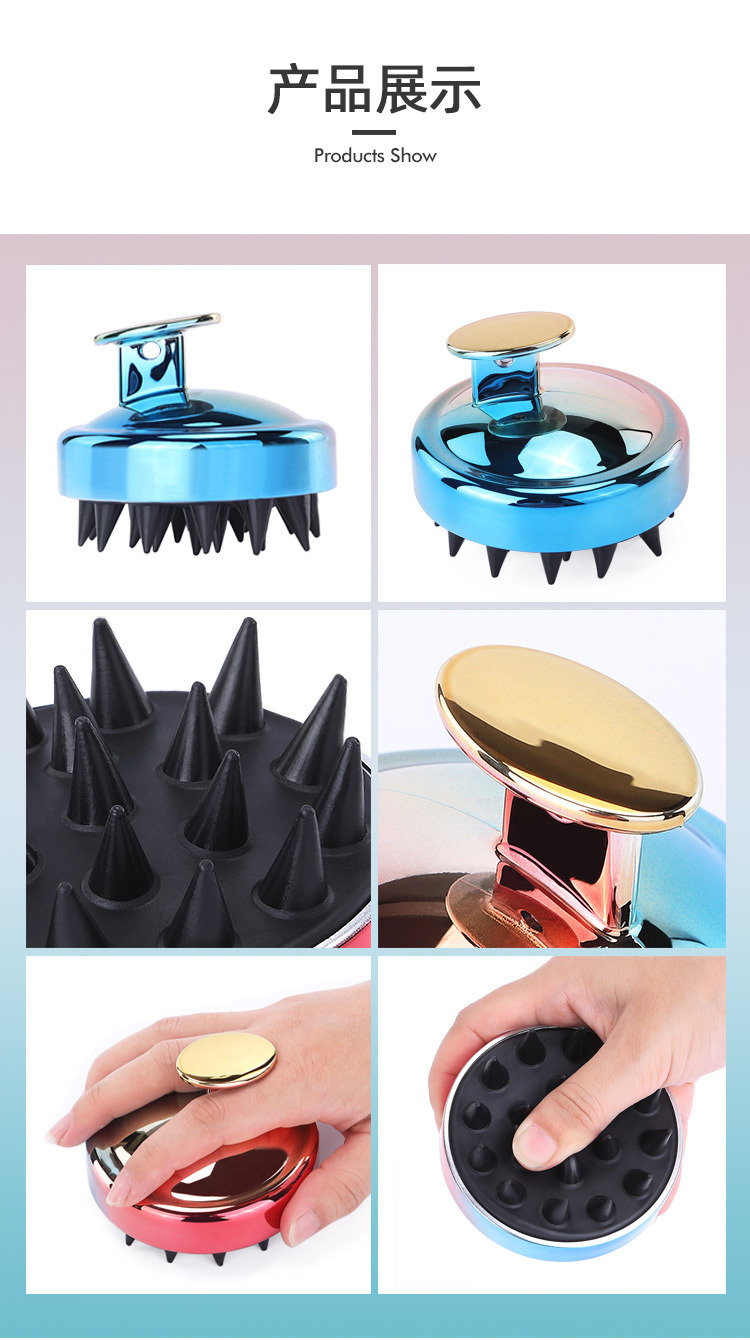 产品展示

Products Show