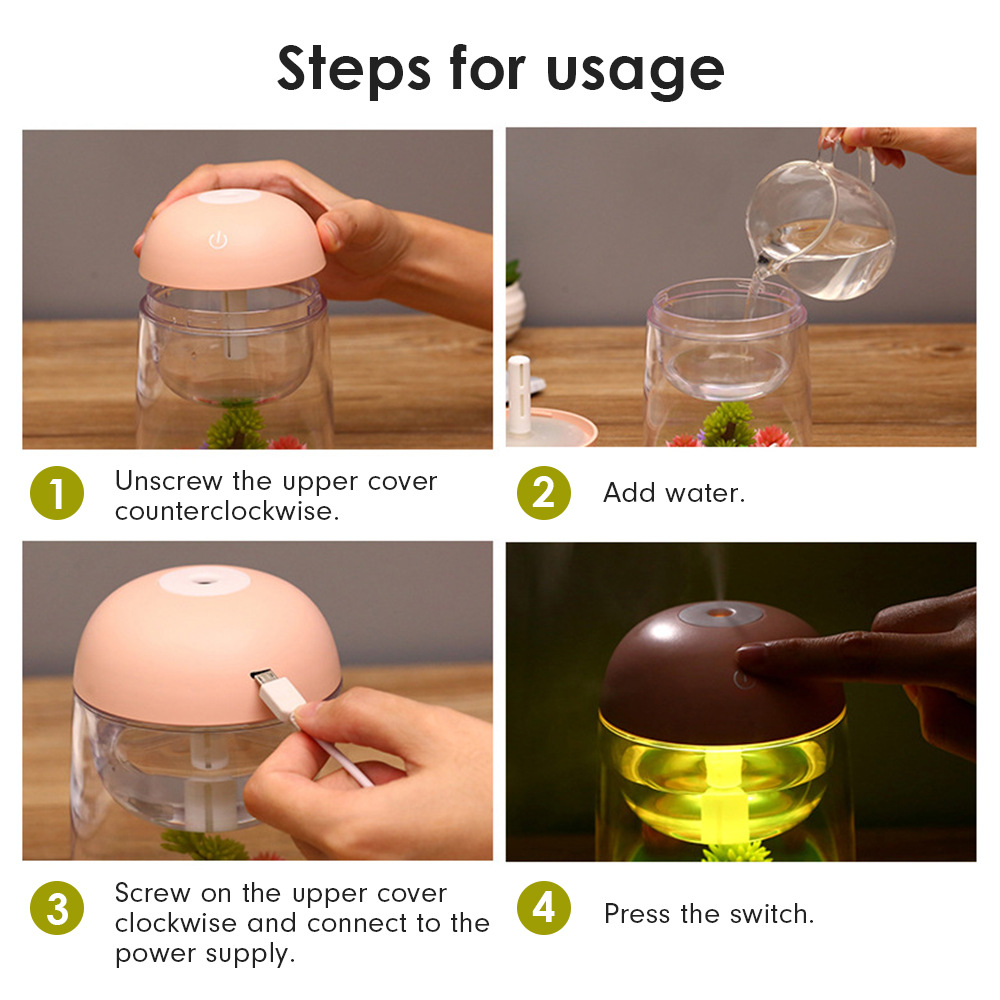 Steps for usage

1 Unscrew the upper cover counterclockwise.

2 Add water.

3 Screw on the upper cover clockwise and connect to the power supply.

4 Press the switch.