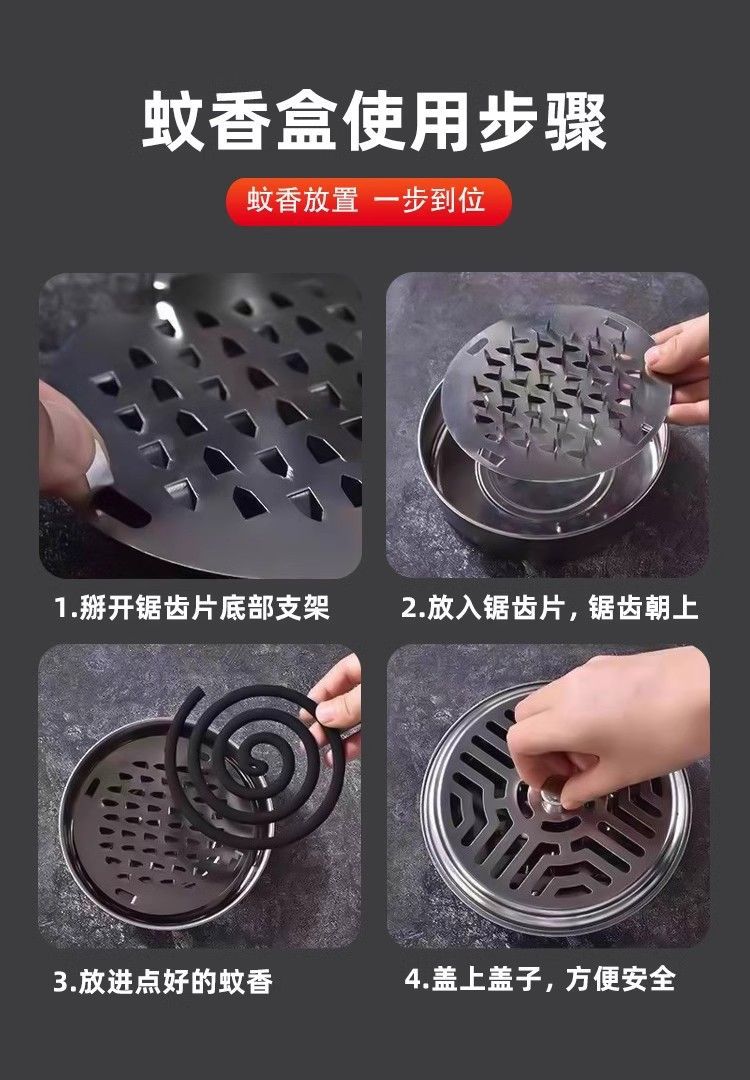 蚊香盒使用步骤

蚊香放置 一步到位

1.掰开锯齿片底部支架

2.放入锯齿片，锯齿朝上

3.放进点好的蚊香

4.盖上盖子，方便安全