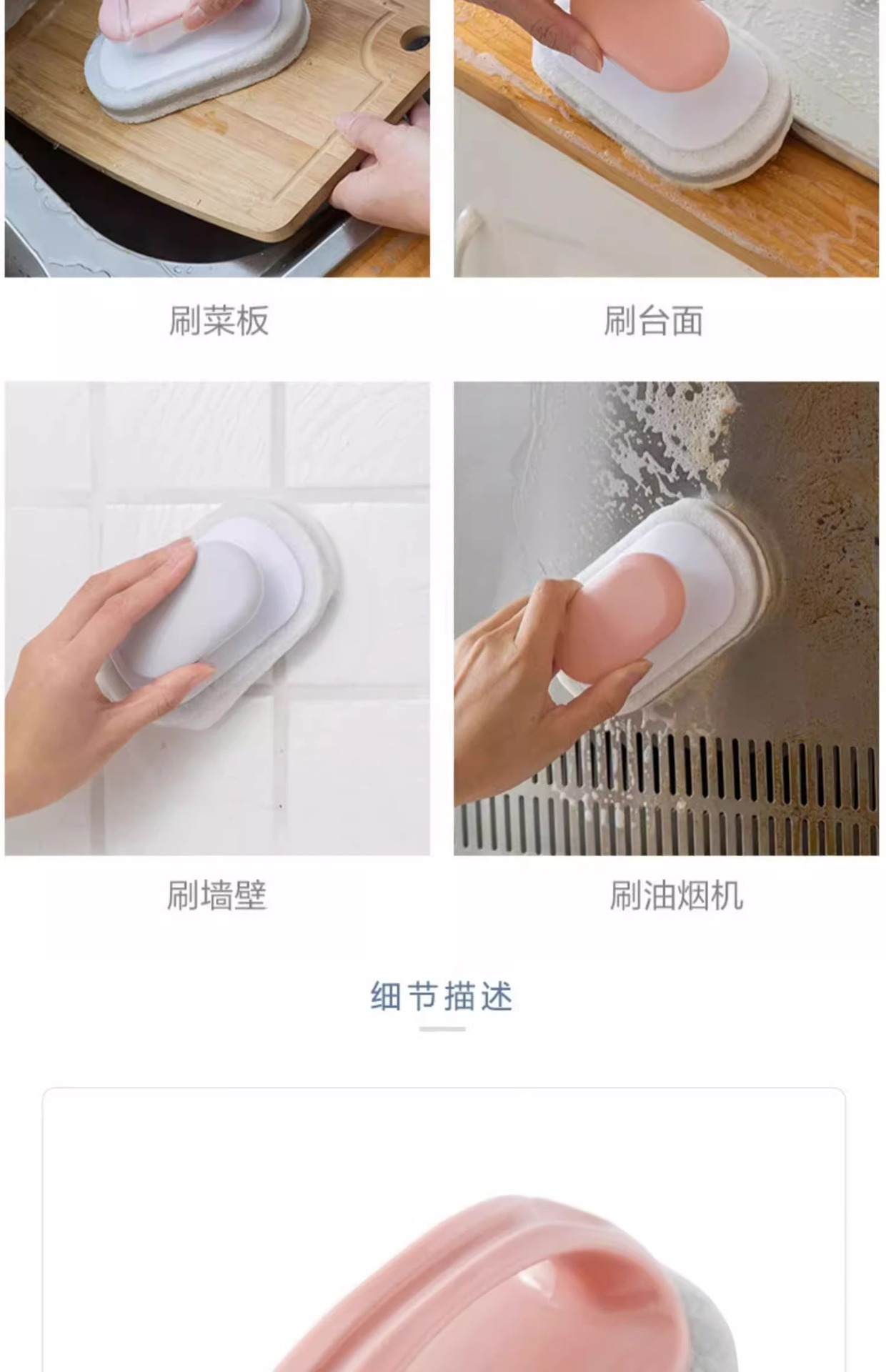 刷菜板

刷台面

刷墙壁

刷油烟机

细节描述