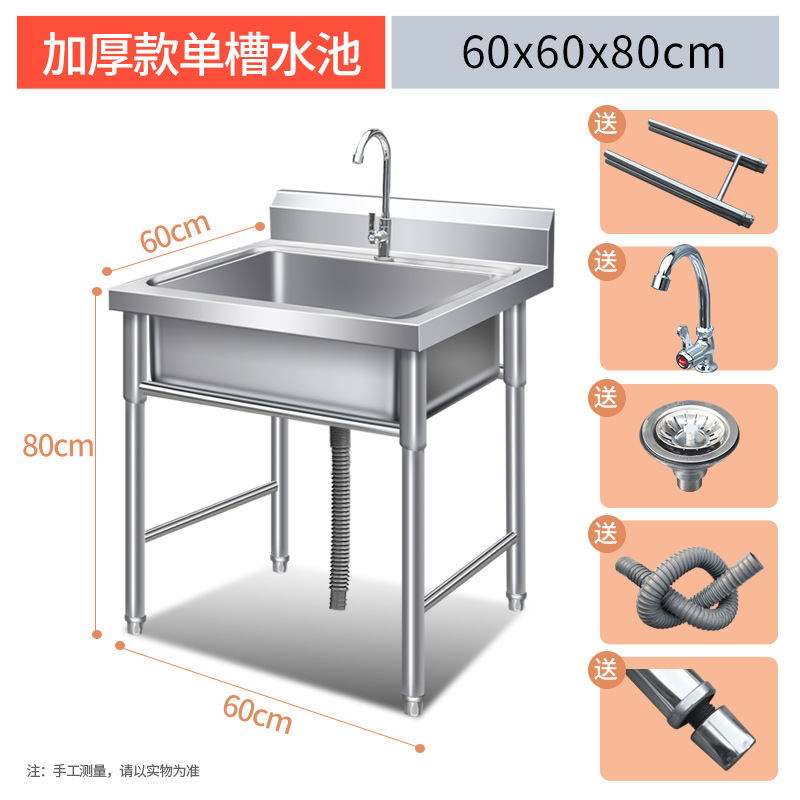 加厚款单槽水池

60x60x80cm

60cm

80cm

60cm

送

送

送

送

送

注：手工测量，请以实物为准