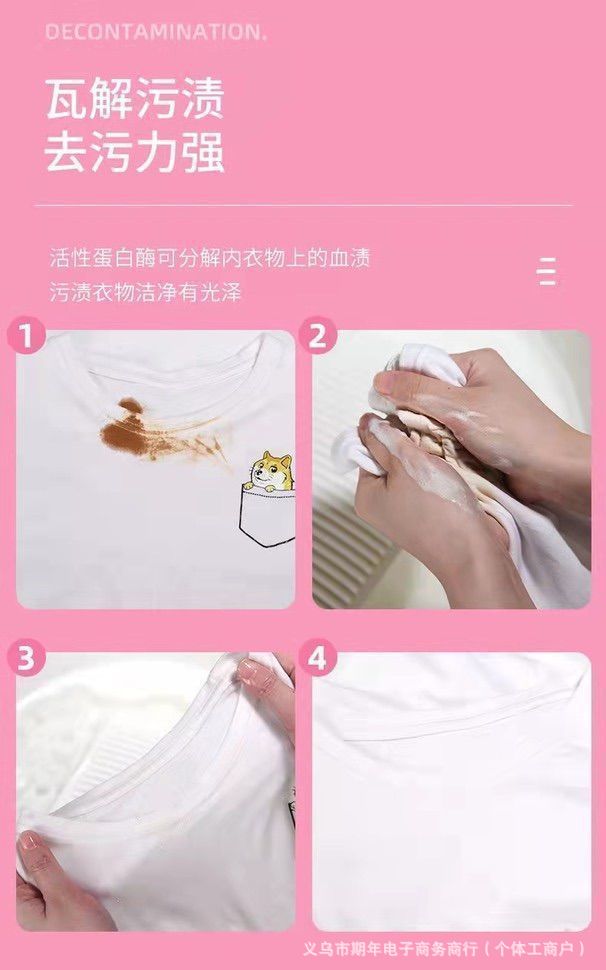 DECONTAMINATION.

瓦解污渍
去污力强

活性蛋白酶可分解内衣物上的血渍
污渍衣物洁净有光泽

1

2

3

4

义乌市期年电子商务商行（个体工商户）