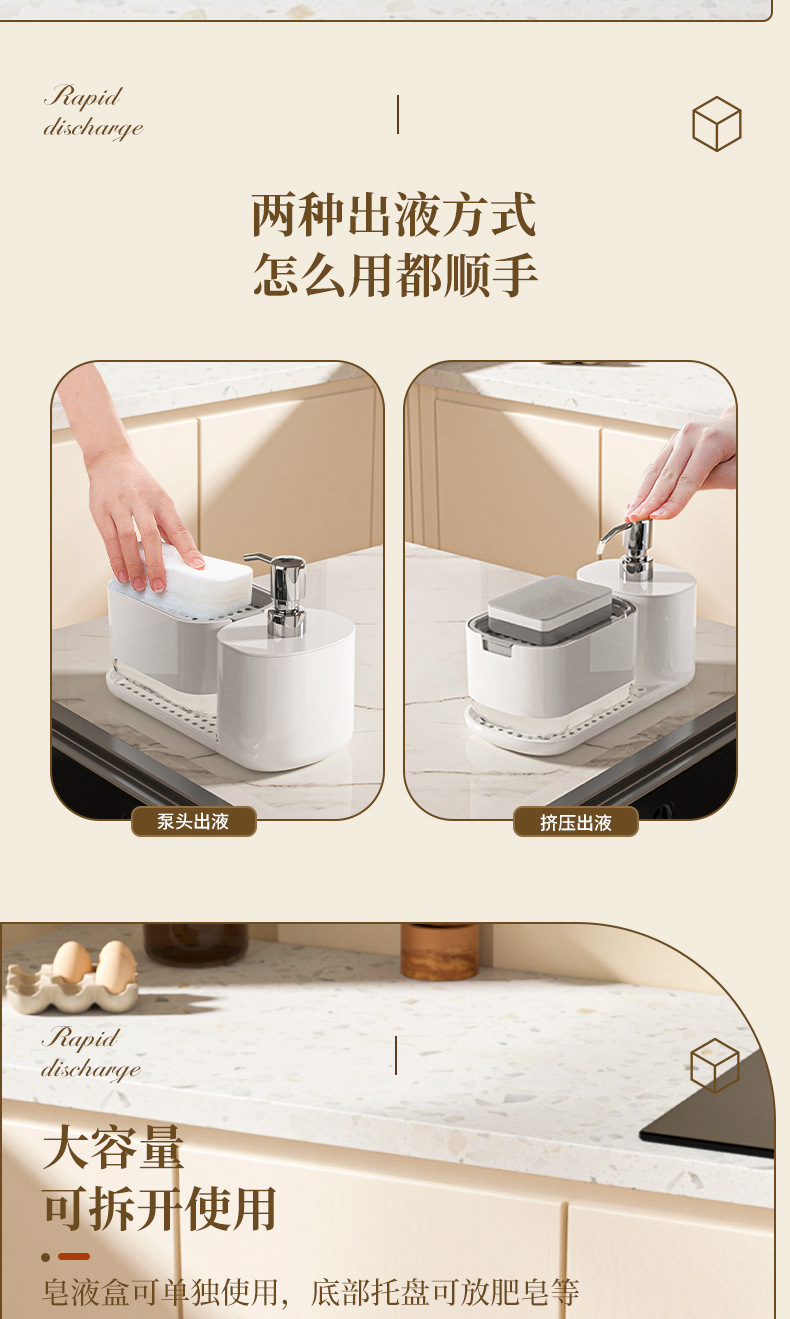 Rapid discharge

两种出液方式
怎么用都顺手

泵头出液

挤压出液

Rapid discharge

大容量
可拆开使用

皂液盒可单独使用，底部托盘可放肥皂等