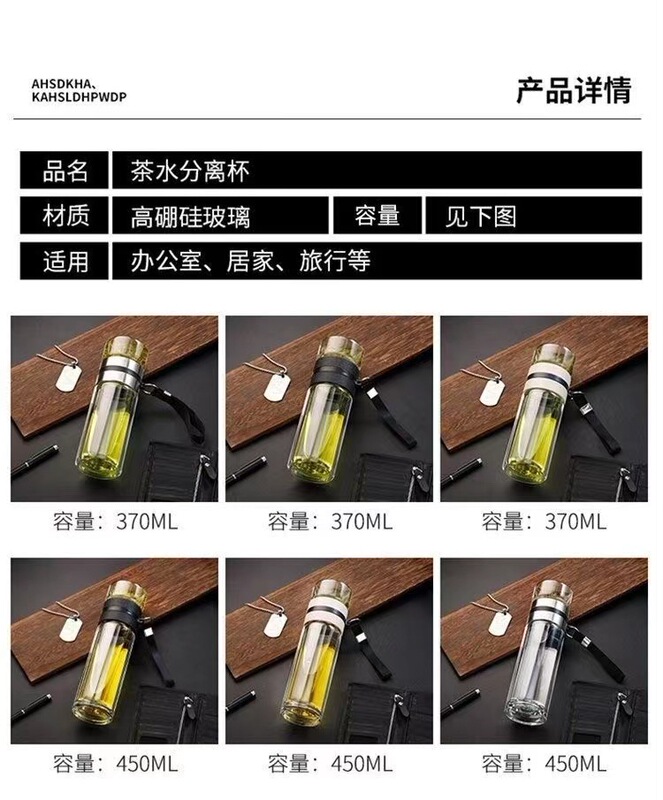 AHSDKHA、
KAHSLDHPWDP

产品详情

| 品名 | 茶水分离杯 | | |
|---|---|---|---|
| 材质 | 高硼硅玻璃 | 容量 | 见下图 |
| 适用 | 办公室、居家、旅行等 | | |

容量：370ML

容量：370ML

容量：370ML

容量：450ML

容量：450ML

容量：450ML