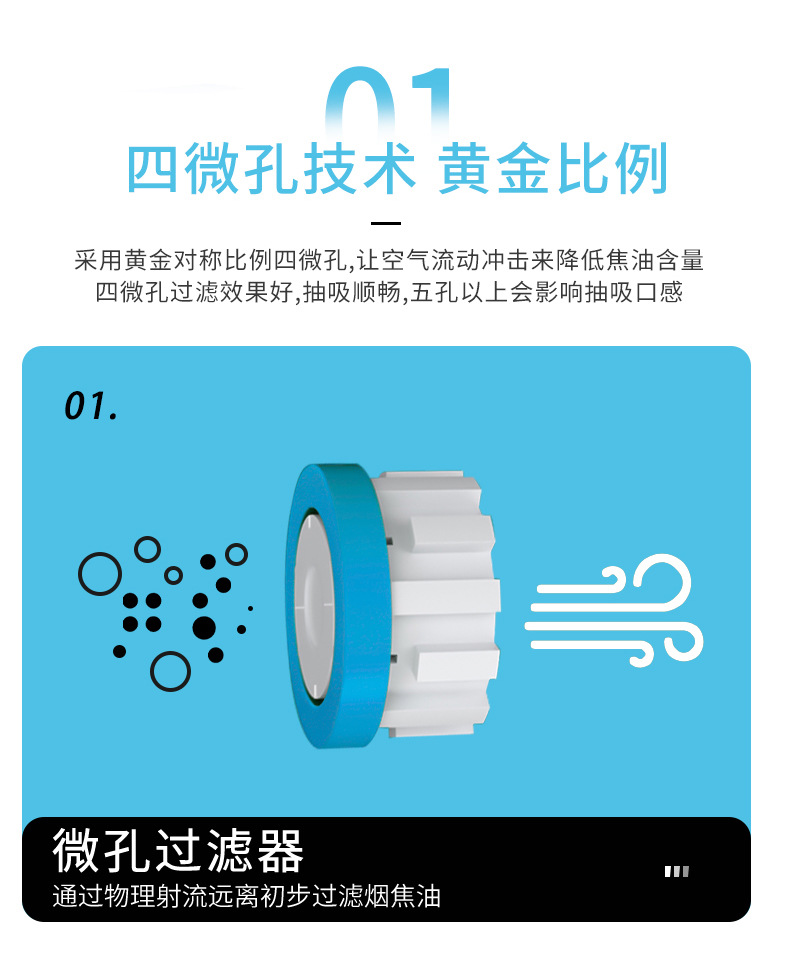 01

四微孔技术 黄金比例

采用黄金对称比例四微孔,让空气流动冲击来降低焦油含量
四微孔过滤效果好,抽吸顺畅,五孔以上会影响抽吸口感

01.

微孔过滤器

通过物理射流远离初步过滤烟焦油